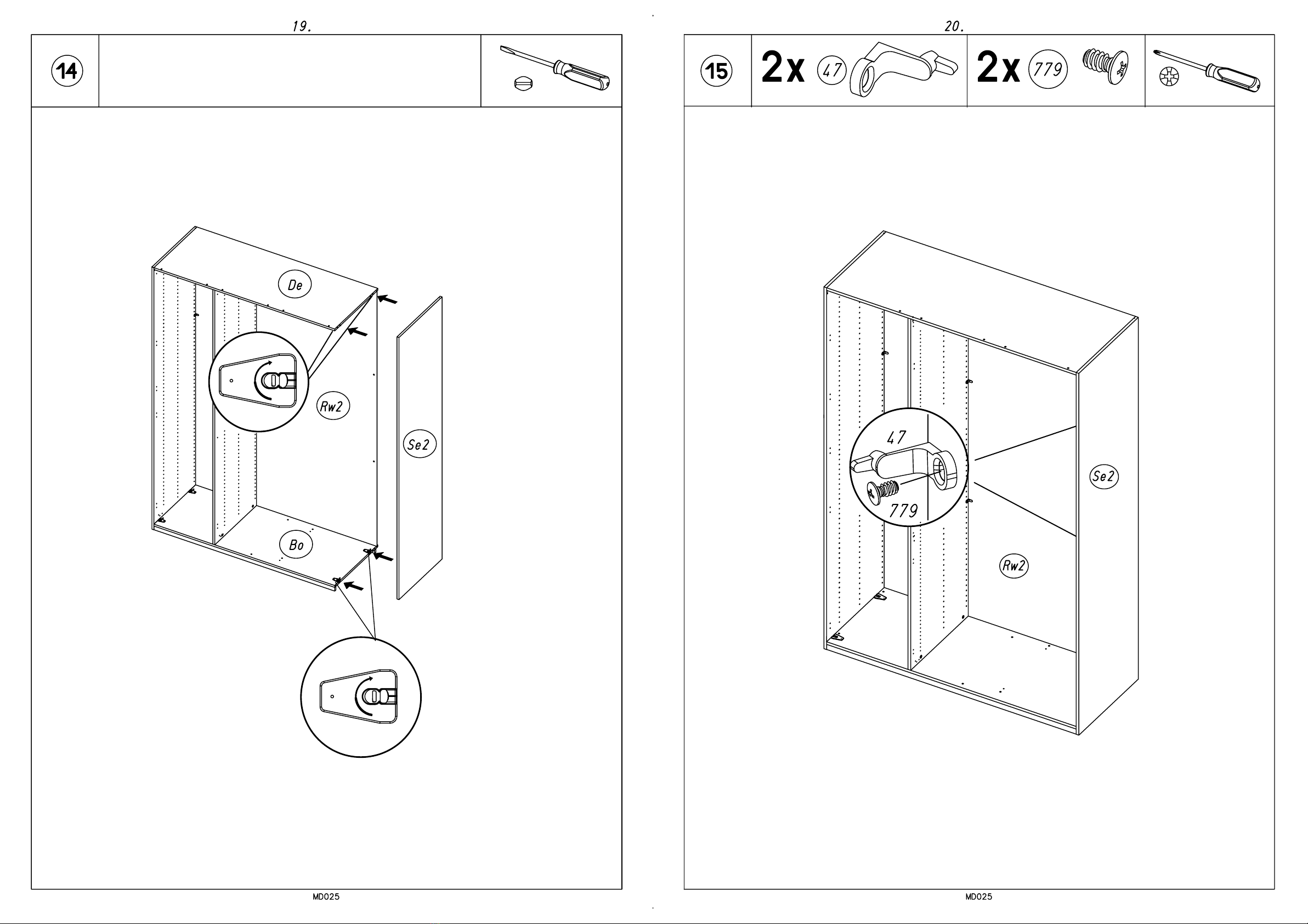 19.

14

De

Rw2

Se2

Bo

MD025

20.

15

2x 47

2x 779

47

779

Se2

Rw2

MD025