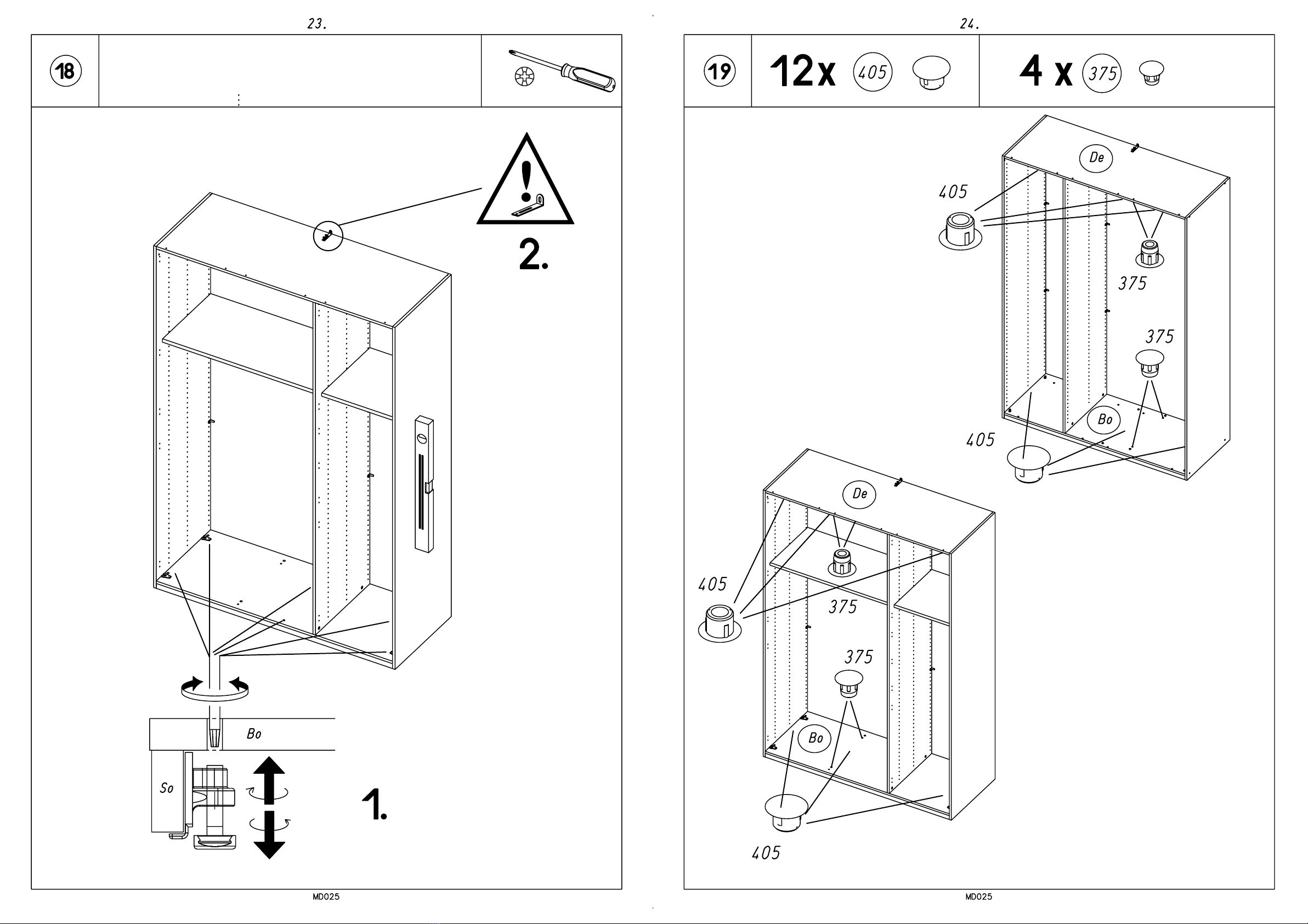 23.

18

2.

Bo

So

1.

MD025

24.

19

12x 405

4 x 375

De

405

375

375

Bo

405

De

405

375

375

Bo

405

MD025