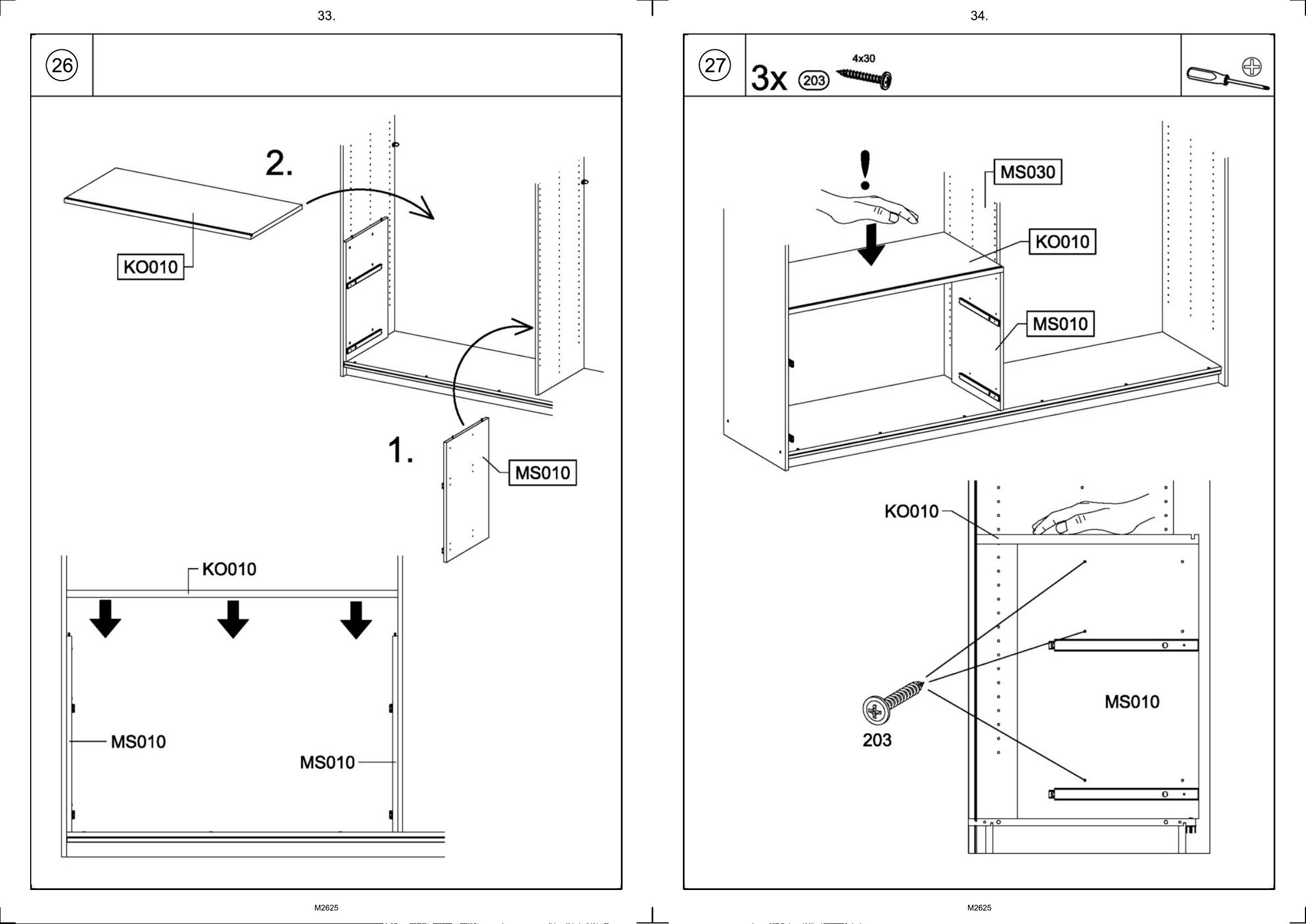 33.

26

2.

KO010

1.

MS010

KO010

MS010

MS010

M2625

34.

27

3x 203 4x30

!

MS030

KO010

MS010

KO010

MS010

203

M2625