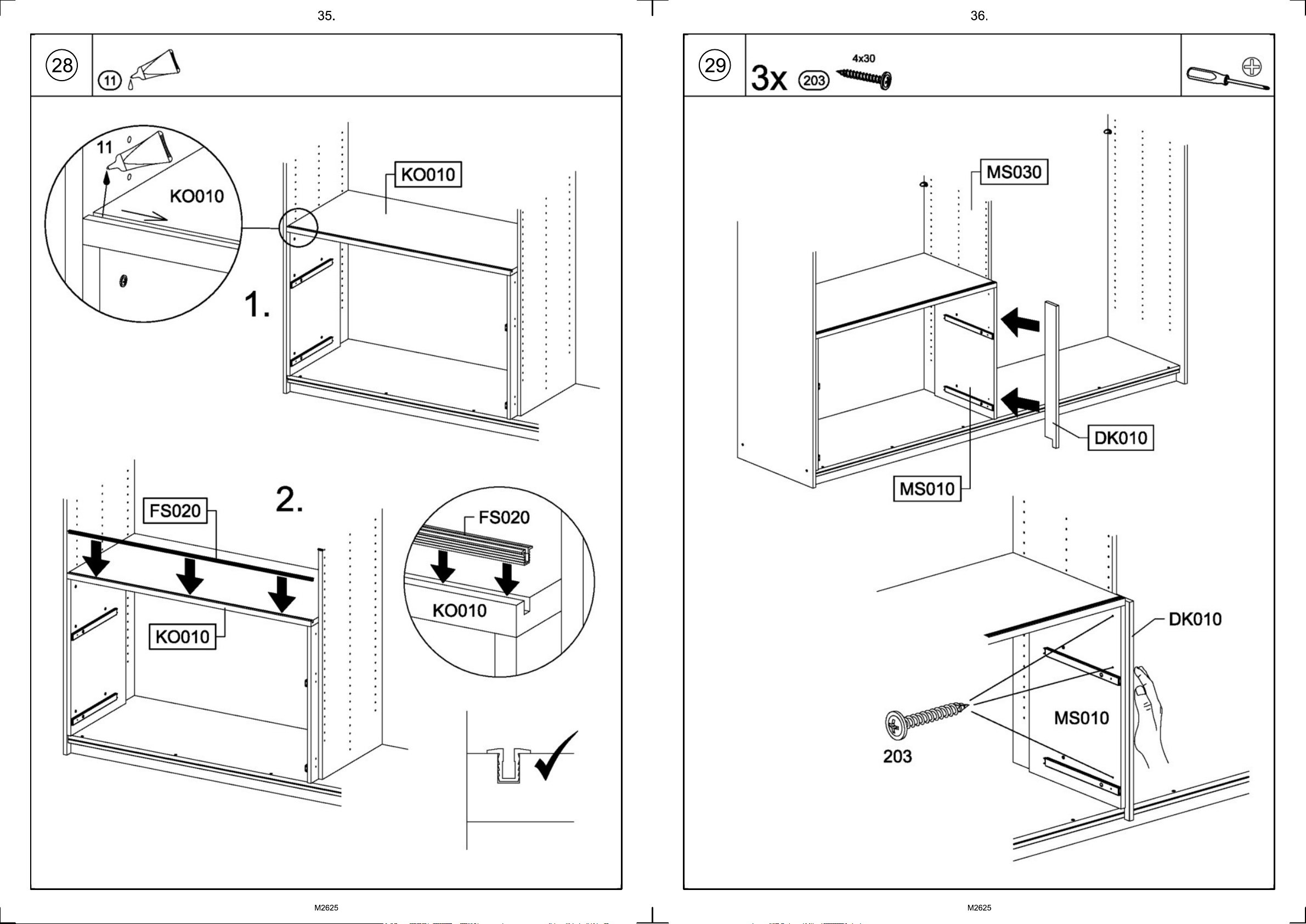 35.

28

11

11

KO010

KO010

1.

FS020

2.

KO010

FS020

KO010

M2625

36.

29

3x 203 4x30

MS030

DK010

MS010

DK010

MS010

203

M2625