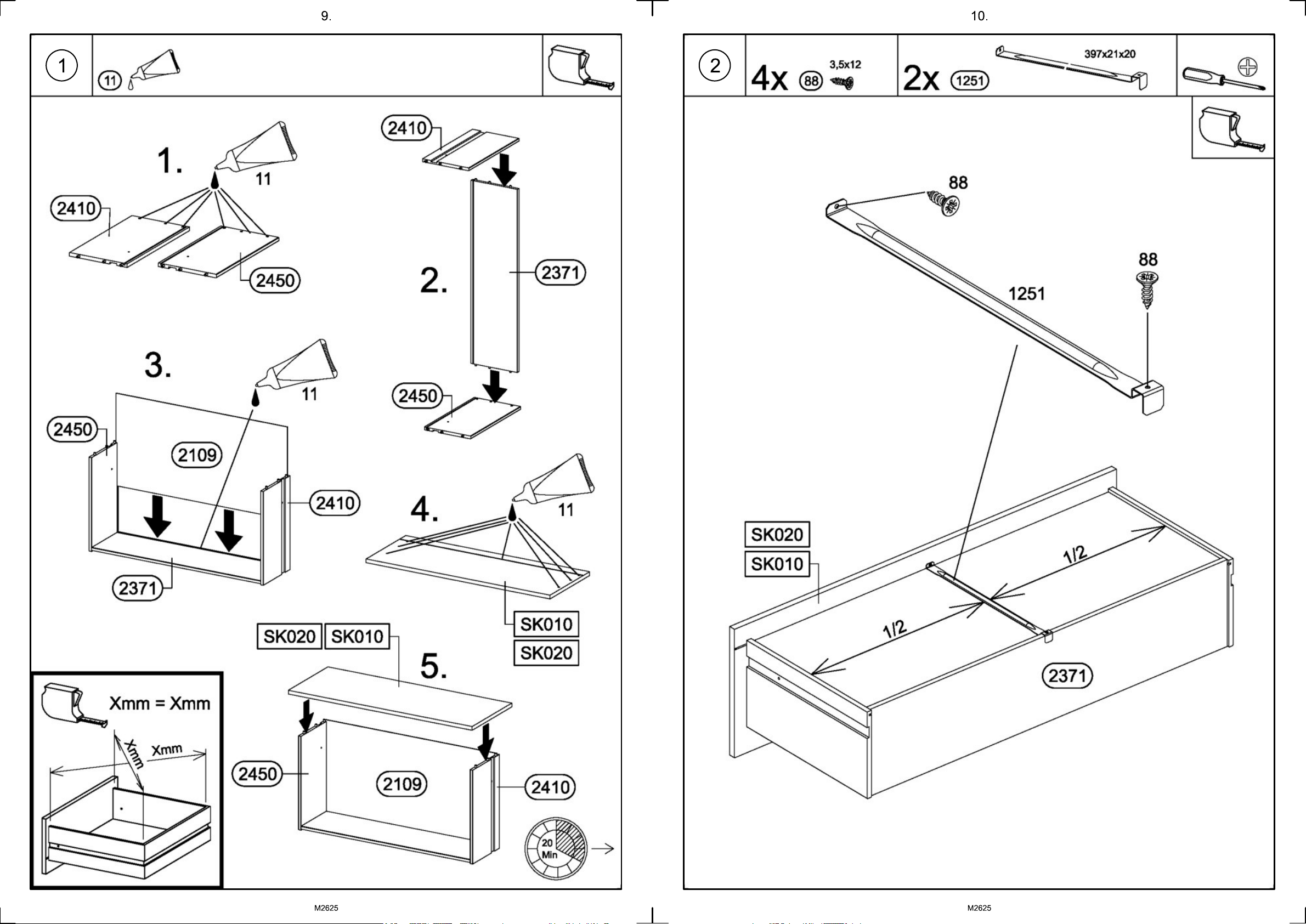 9.

1

11

1.

11

2410

2450

2410

2.

2371

2450

3.

11

2450

2109

2410

2371

4.

11

SK010

SK020

SK020 SK010

5.

2450

2109

2410

Xmm = Xmm

Xmm

Xmm

20 Min

M2625

10.

2

4x 88 3,5x12

2x 1251 397x21x20

88

88

1251

SK020

SK010

1/2

1/2

2371

M2625