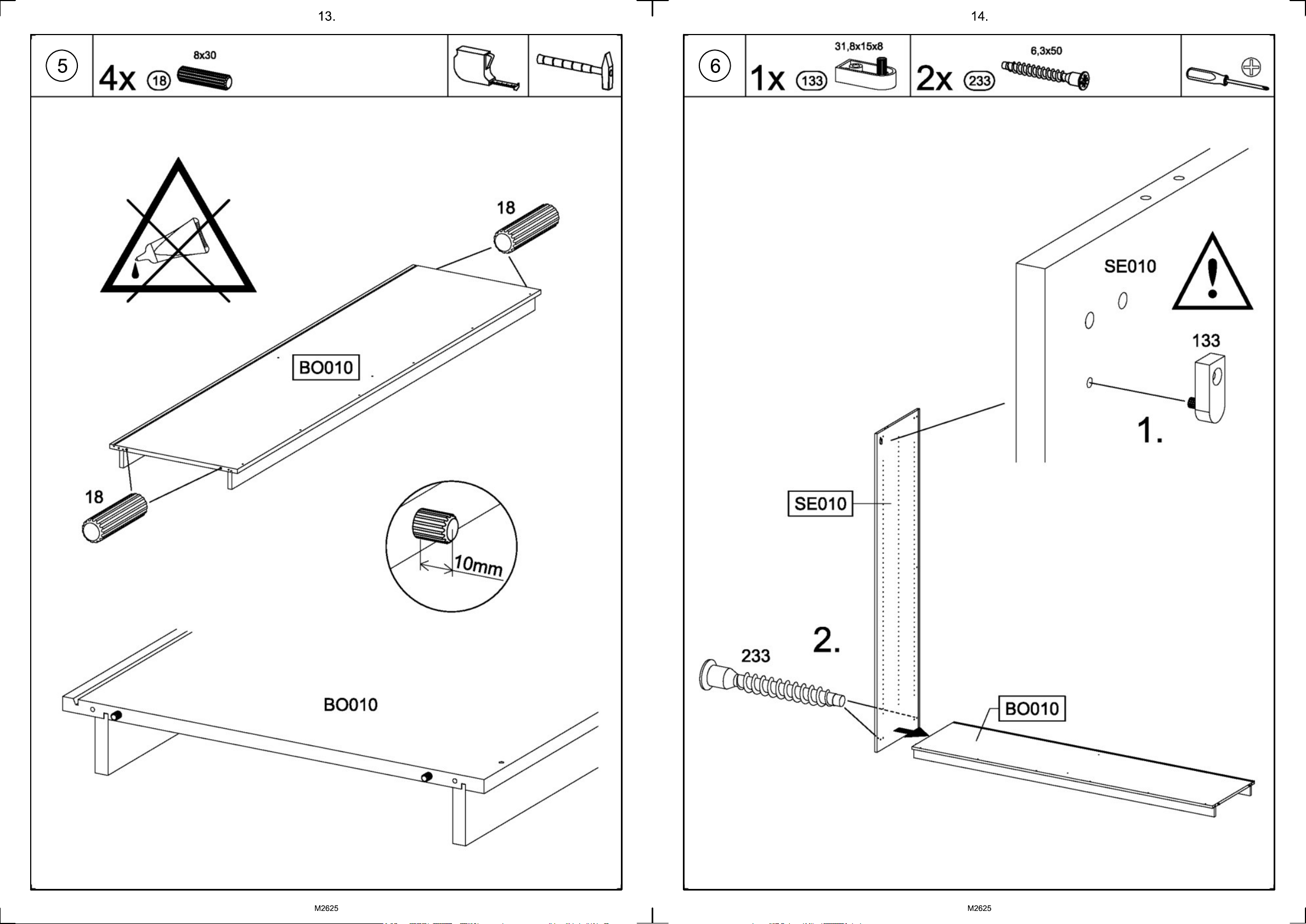 13.

5

4x 18 8x30

18

BO010

18

10mm

BO010

M2625

14.

6

1x 133 31,8x15x8

2x 233 6,3x50

SE010

133

1.

SE010

2.

233

BO010

M2625