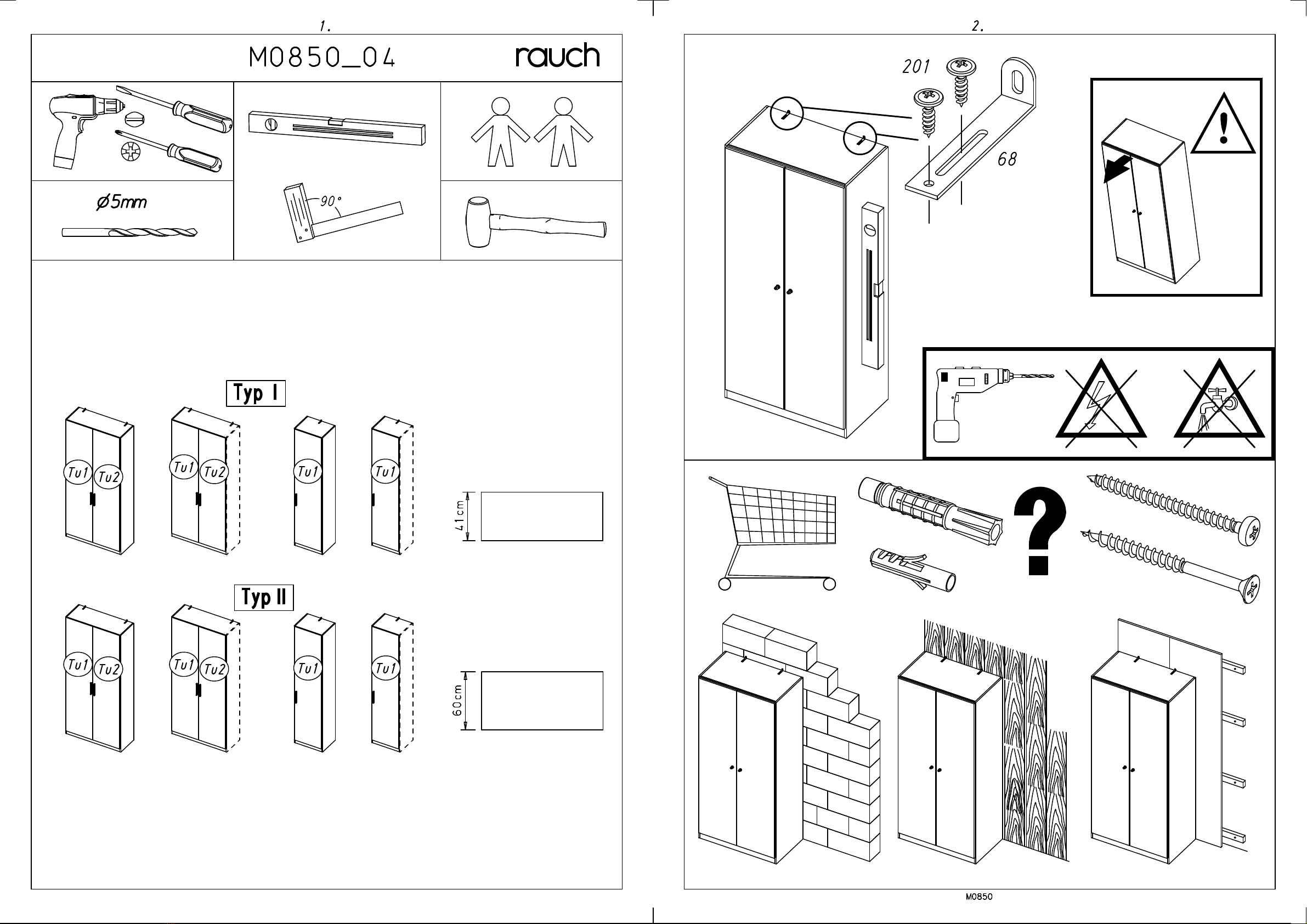 1.

M0850_04

rauch

ø5mm

90°

Typ I

Tu1 Tu2

Tu1 Tu2

Tu1

Tu1

41cm

Typ II

Tu1 Tu2

Tu1 Tu2

Tu1

Tu1

60cm

2.

201

68

?

M0850