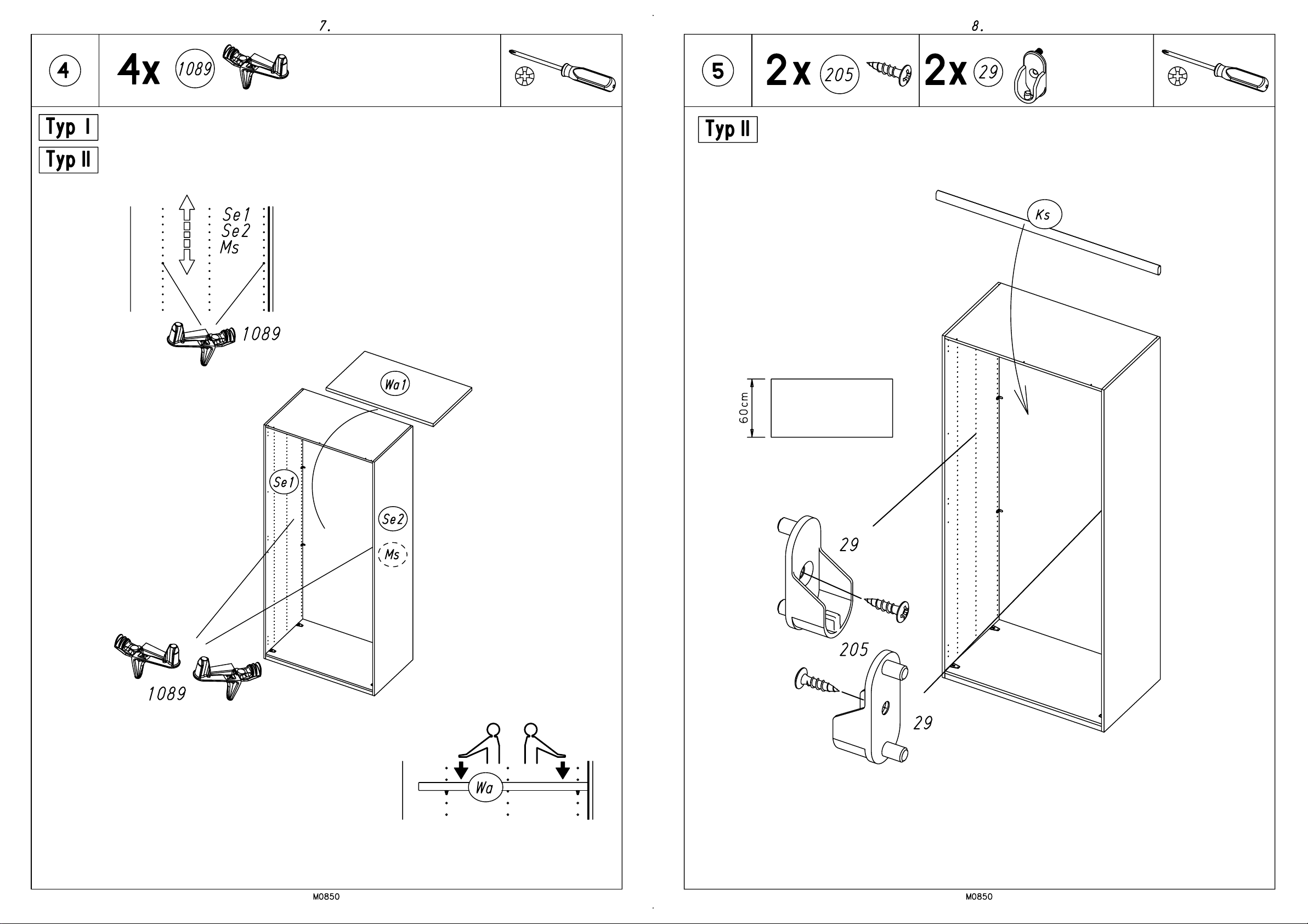 7.

4

4x 1089

Typ I

Typ II

Se1
Se2
Ms

1089

Wa1

Se1

Se2

Ms

1089

Wa

M0850

8.

5

2x 205 2x 29

Typ II

Ks

60cm

29

205

29

M0850