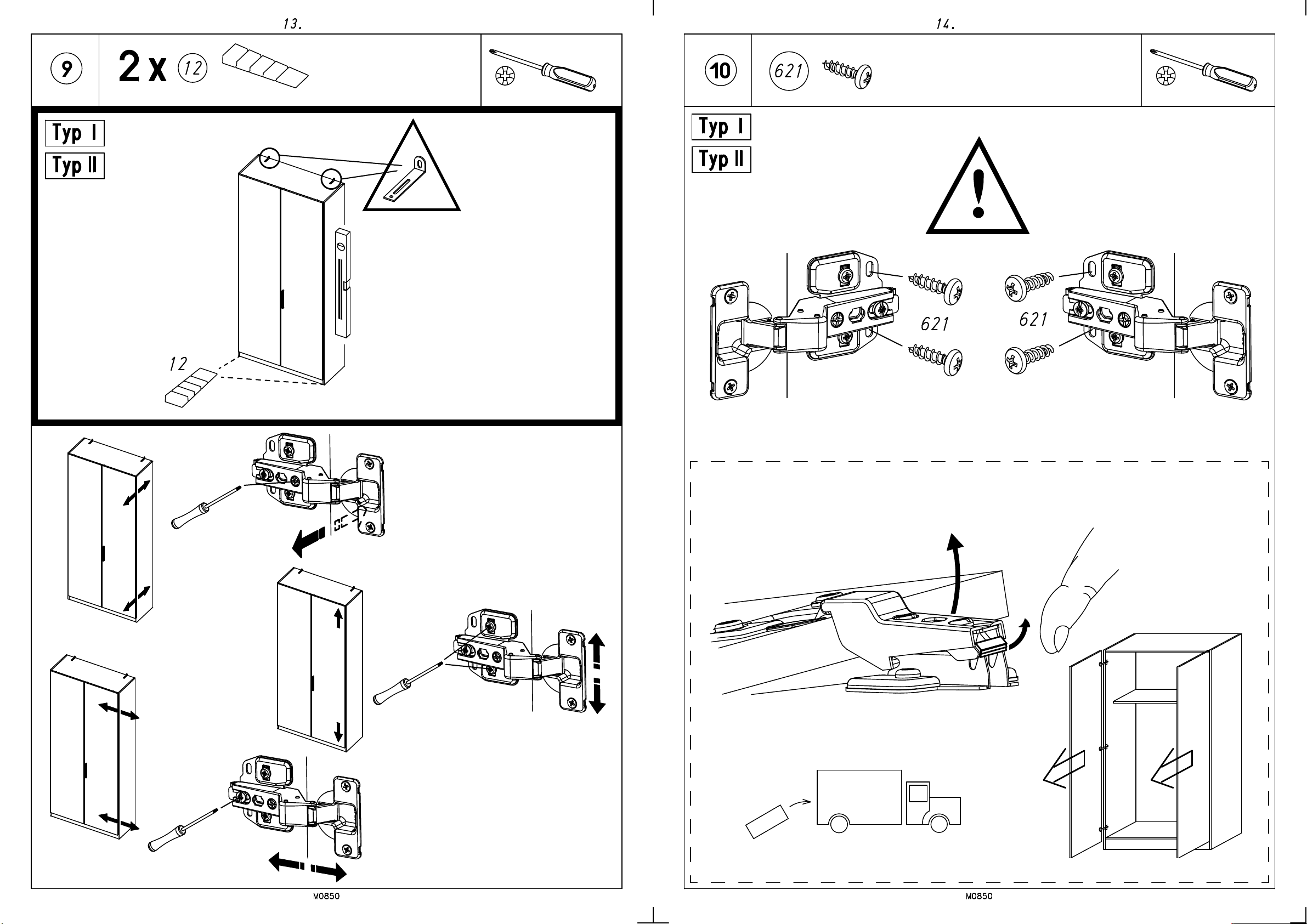 13.

9

2 x 12

Typ I

Typ II

12

M0850

14.

10

621

Typ I

Typ II

621

621

M0850