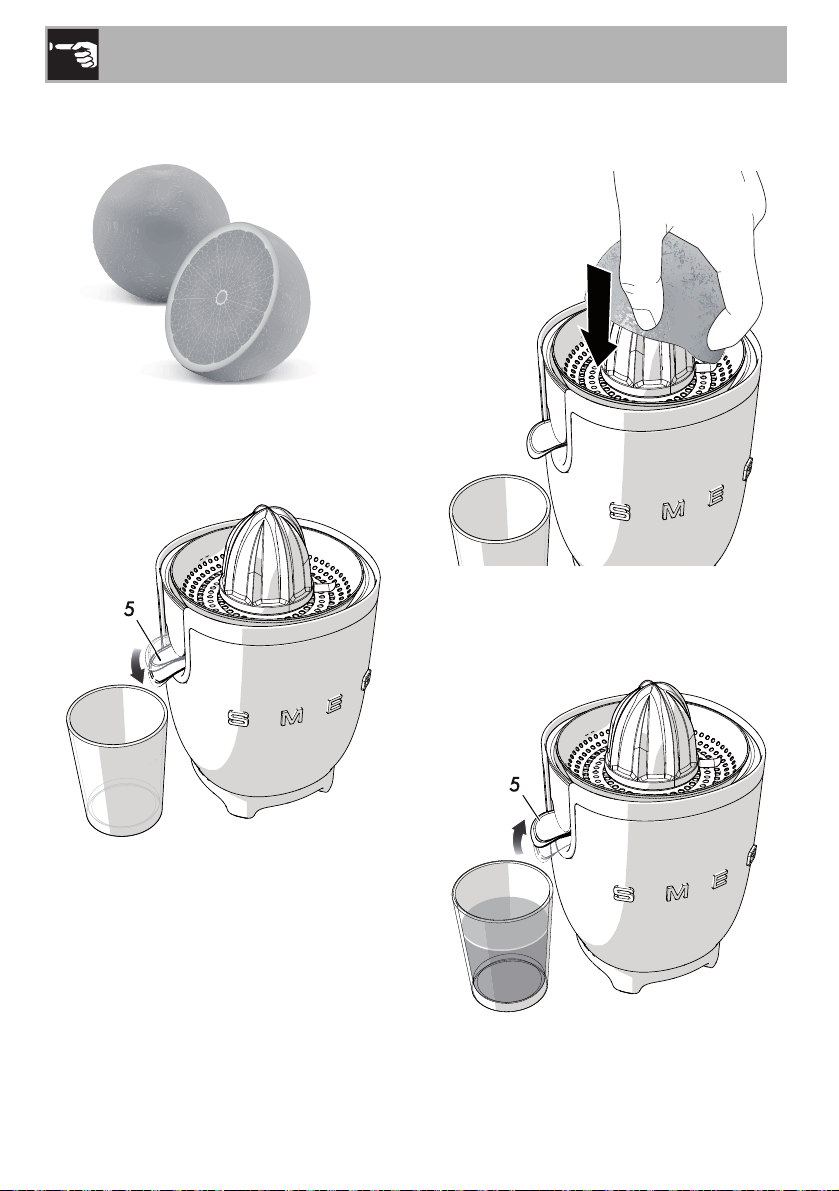 5

S M E

S M E

5

S M E