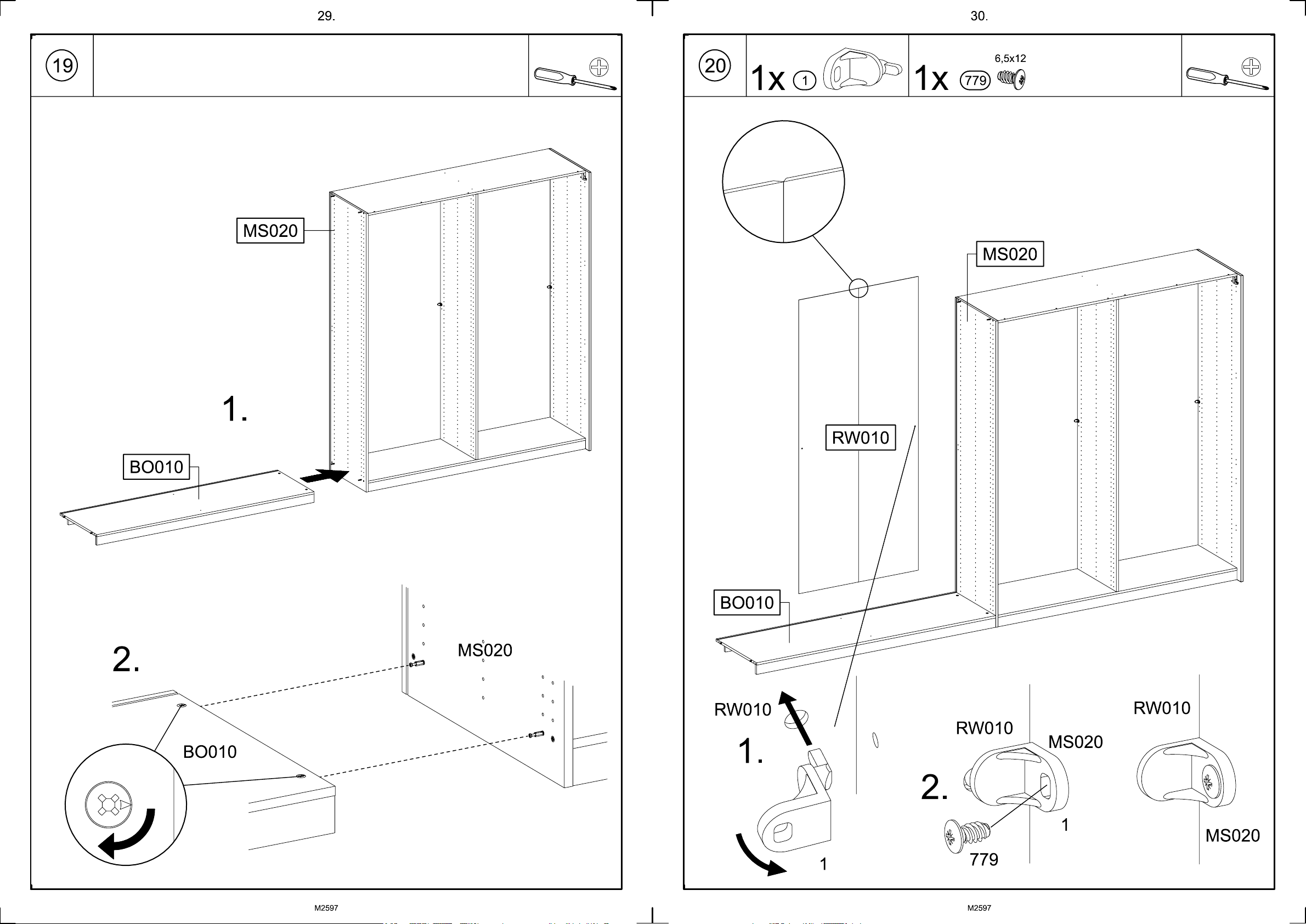 29.

19

MS020

1.

BO010

2.

MS020

BO010

M2597

30.

20

1x 1

1x 779 6,5x12

MS020

RW010

BO010

RW010

1.

1

RW010

MS020

2.

779

1

RW010

MS020

M2597