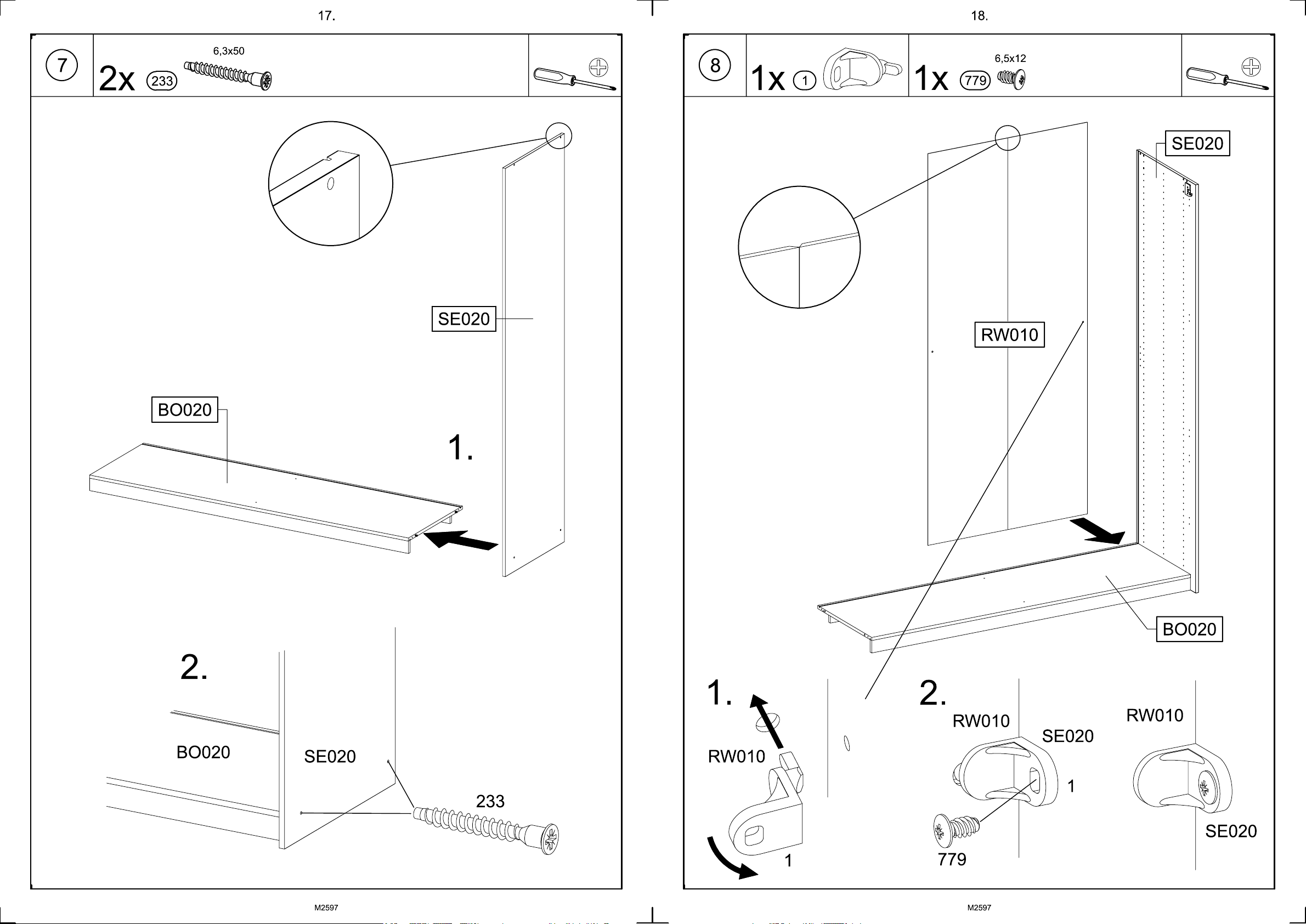 17.

7

2x 233 6,3x50

SE020

BO020

1.

2.

BO020

SE020

233

M2597

18.

8

1x 1

1x 779 6,5x12

SE020

RW010

BO020

1.

RW010

1

2.

RW010

SE020

1

779

RW010

SE020

M2597