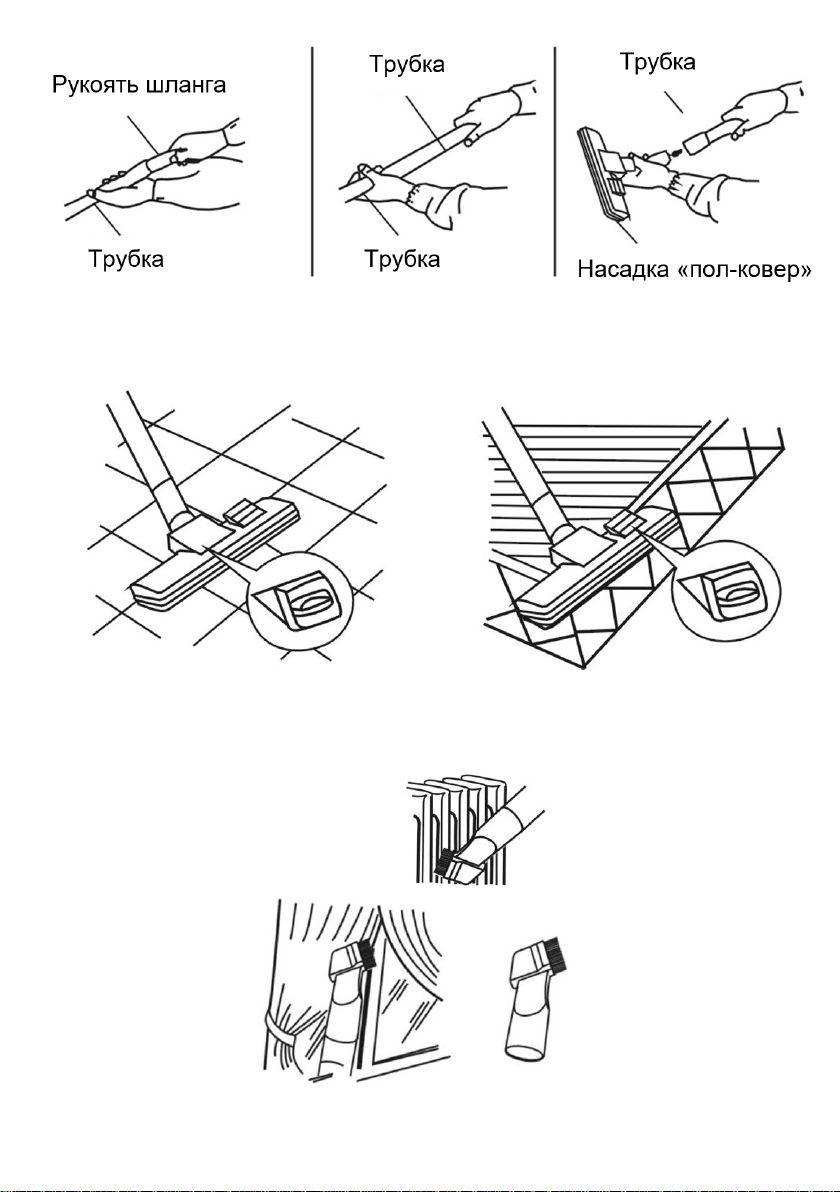 Рукоять шланга

Трубка

Трубка

Трубка

Трубка

Насадка «пол-ковер»