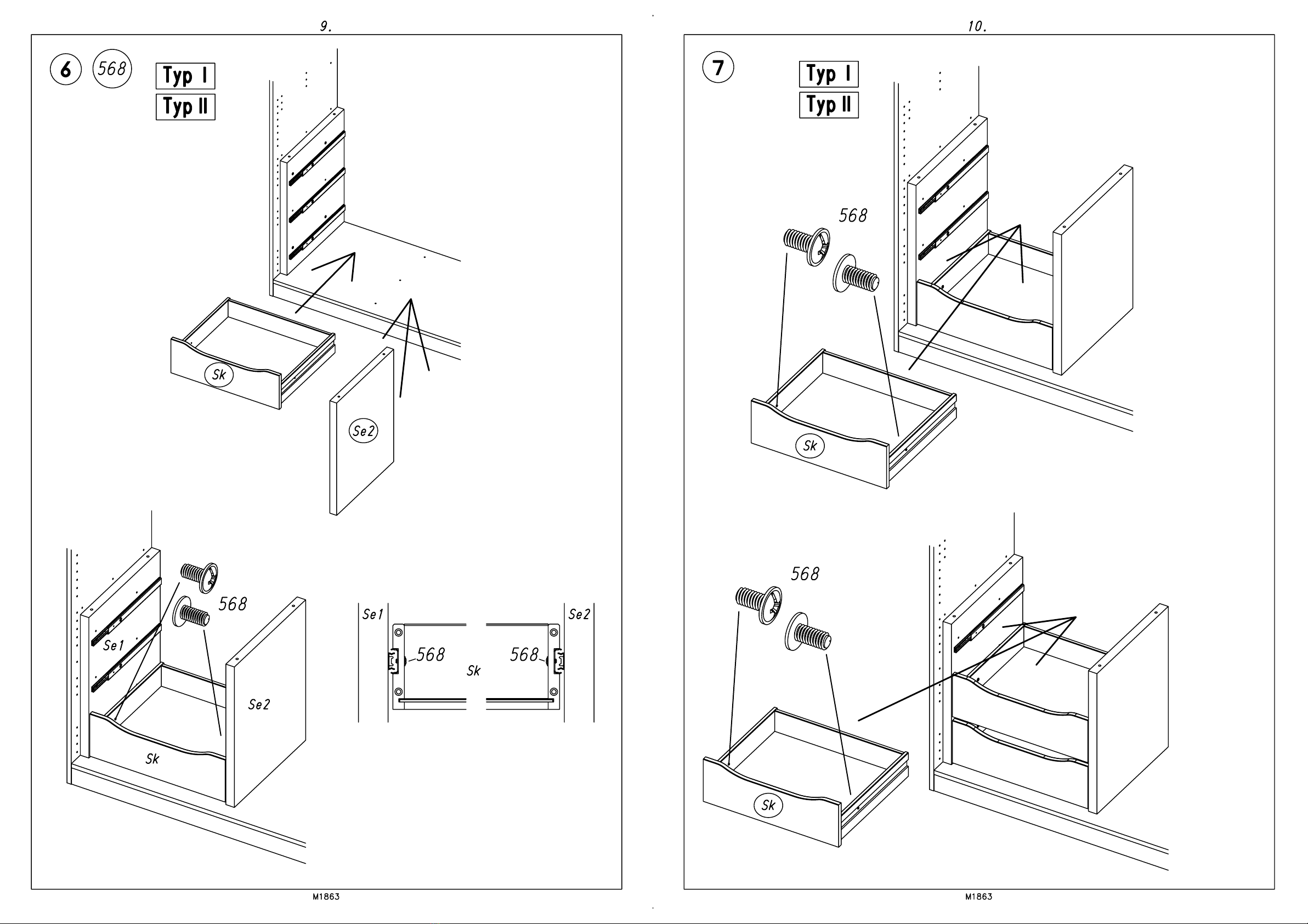 9.

6 568 Typ I Typ II

Sk

Se2

568

Se1

Se2

Sk

Se1 Se2

568 Sk 568

M1863

10.

7 Typ I Typ II

568

Sk

568

Sk

M1863