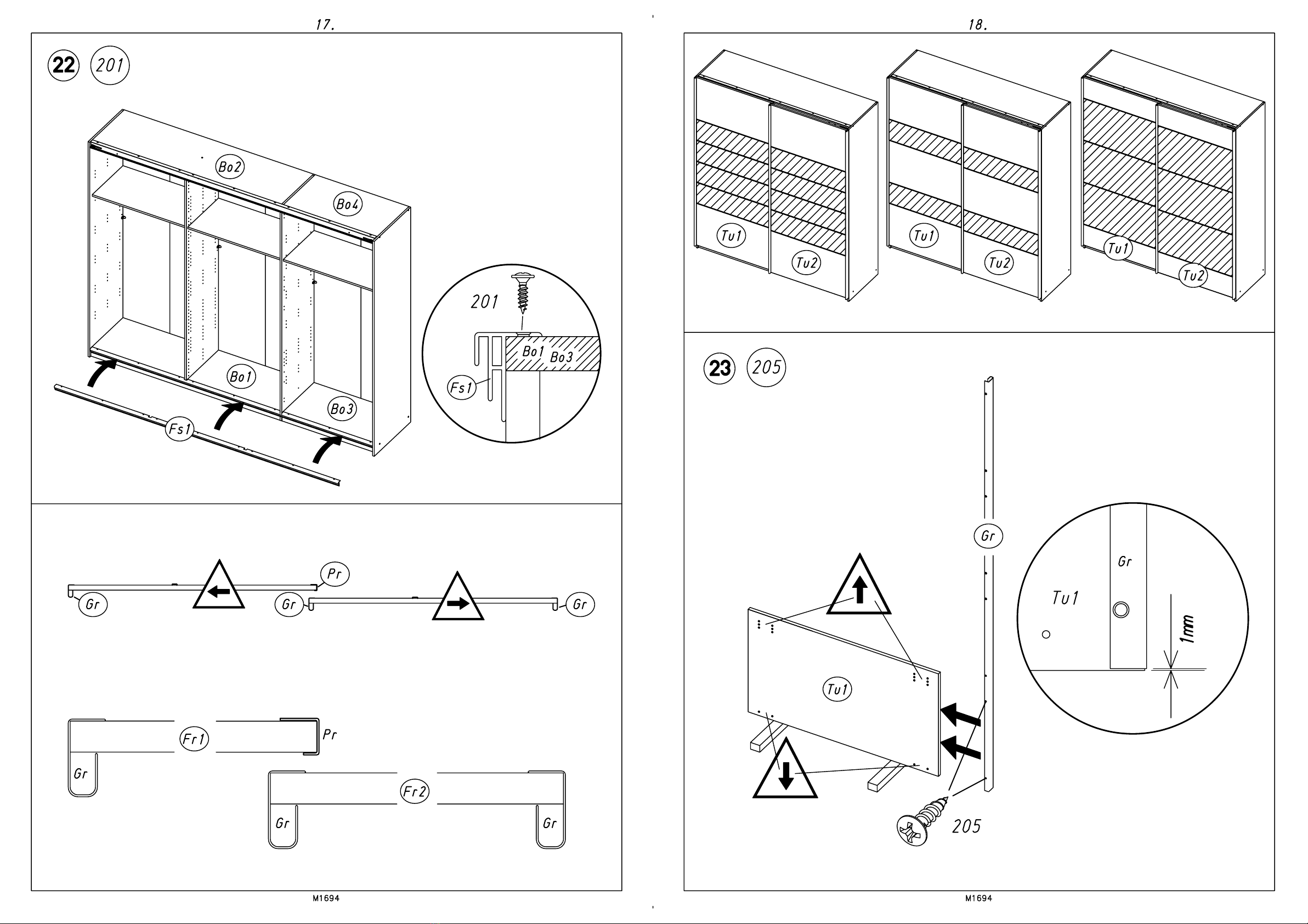 17.

22 201

Bo2

Bo4

Bo1

Bo3

Fs1

201

Bo1 Bo3

Fs1

Pr

Gr

Gr

Gr

Fr1

Pr

Gr

Fr2

Gr

Gr

M1694

18.

Tu1

Tu2

Tu1

Tu2

Tu1

Tu2

23 205

Gr

Gr

Tu1

1mm

Tu1

205

M1694