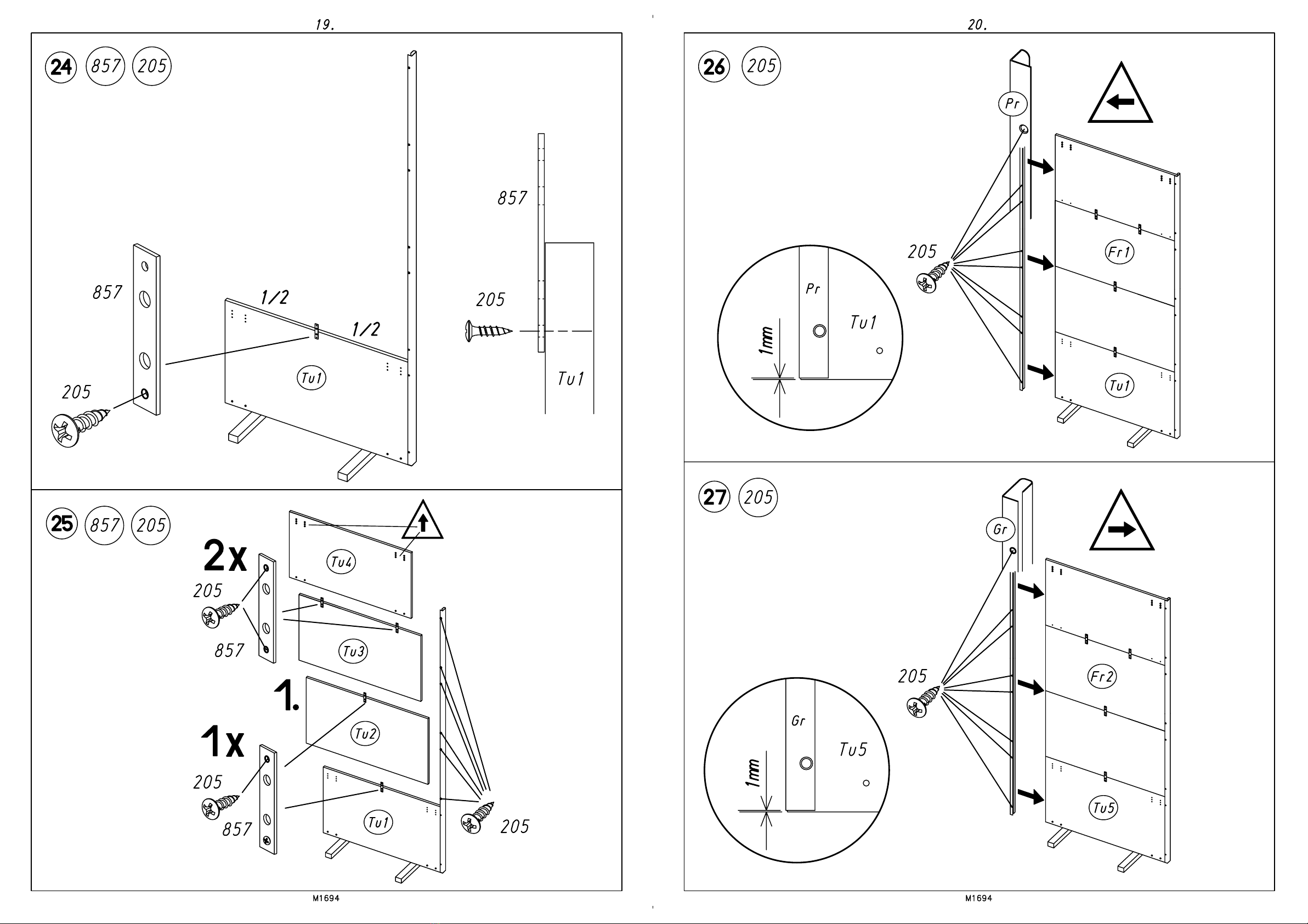 19.

24 857 205

857

205

1/2

1/2

Tu1

857

205

Tu1

25 857 205

2x

205

857

Tu4

Tu3

1.

1x

205

857

Tu2

Tu1

205

M1694

20.

26 205

Pr

205

Pr

Tu1

1mm

Fr1

Tu1

27 205

Gr

205

Gr

Tu5

1mm

Fr2

Tu5

M1694