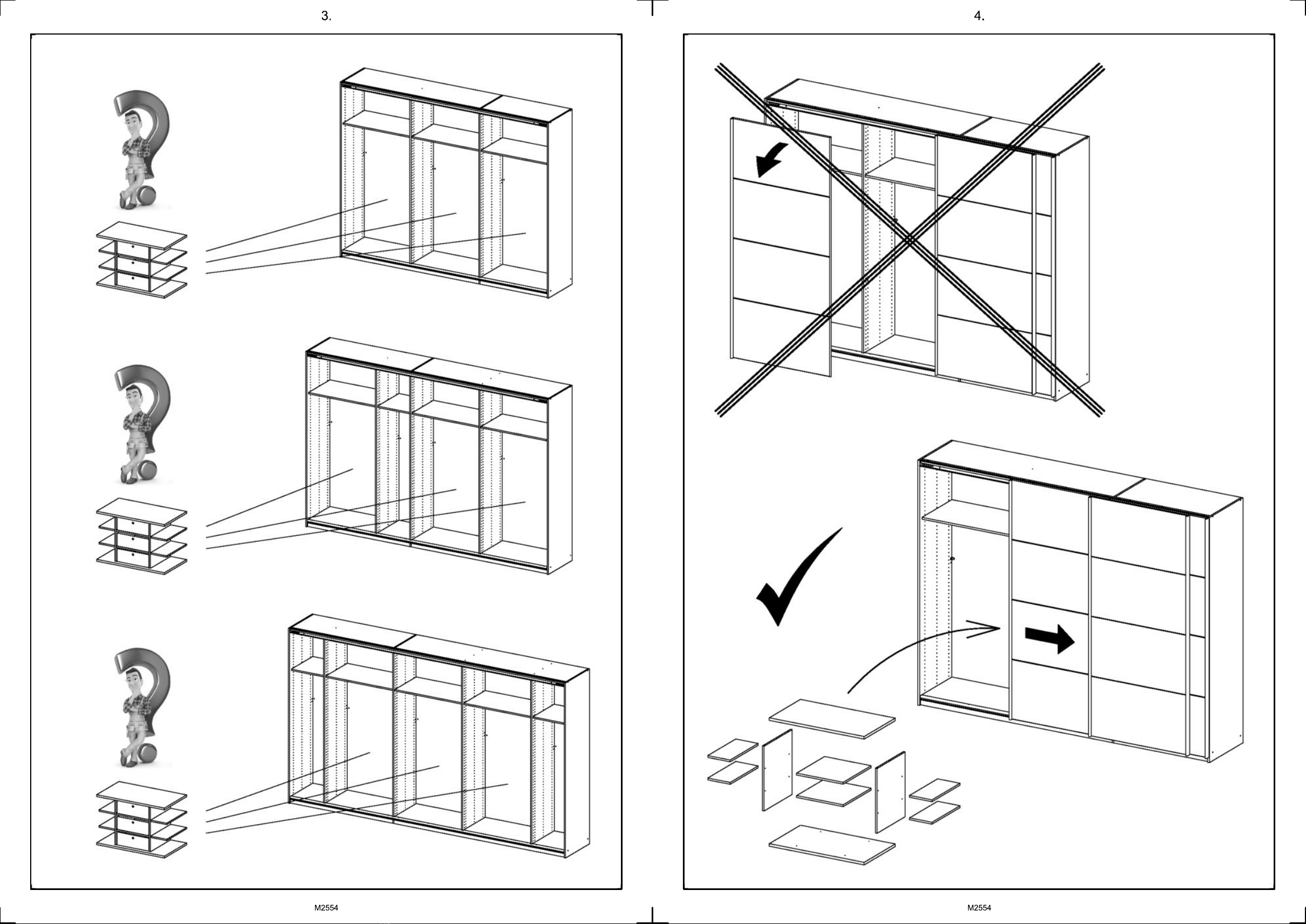 3.

M2554

4.

M2554