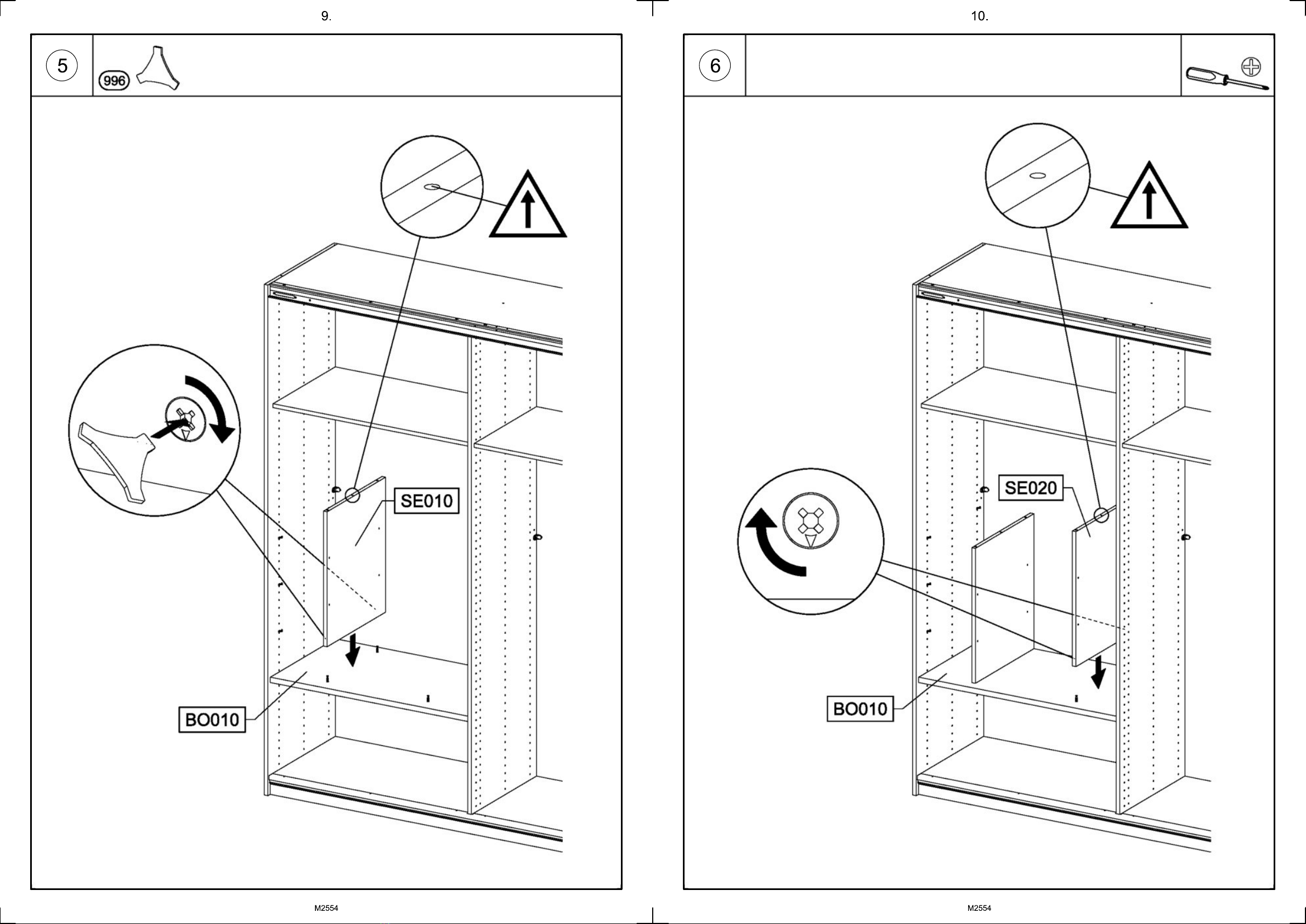 9.

5

996

SE010

BO010

M2554

10.

6

SE020

BO010

M2554