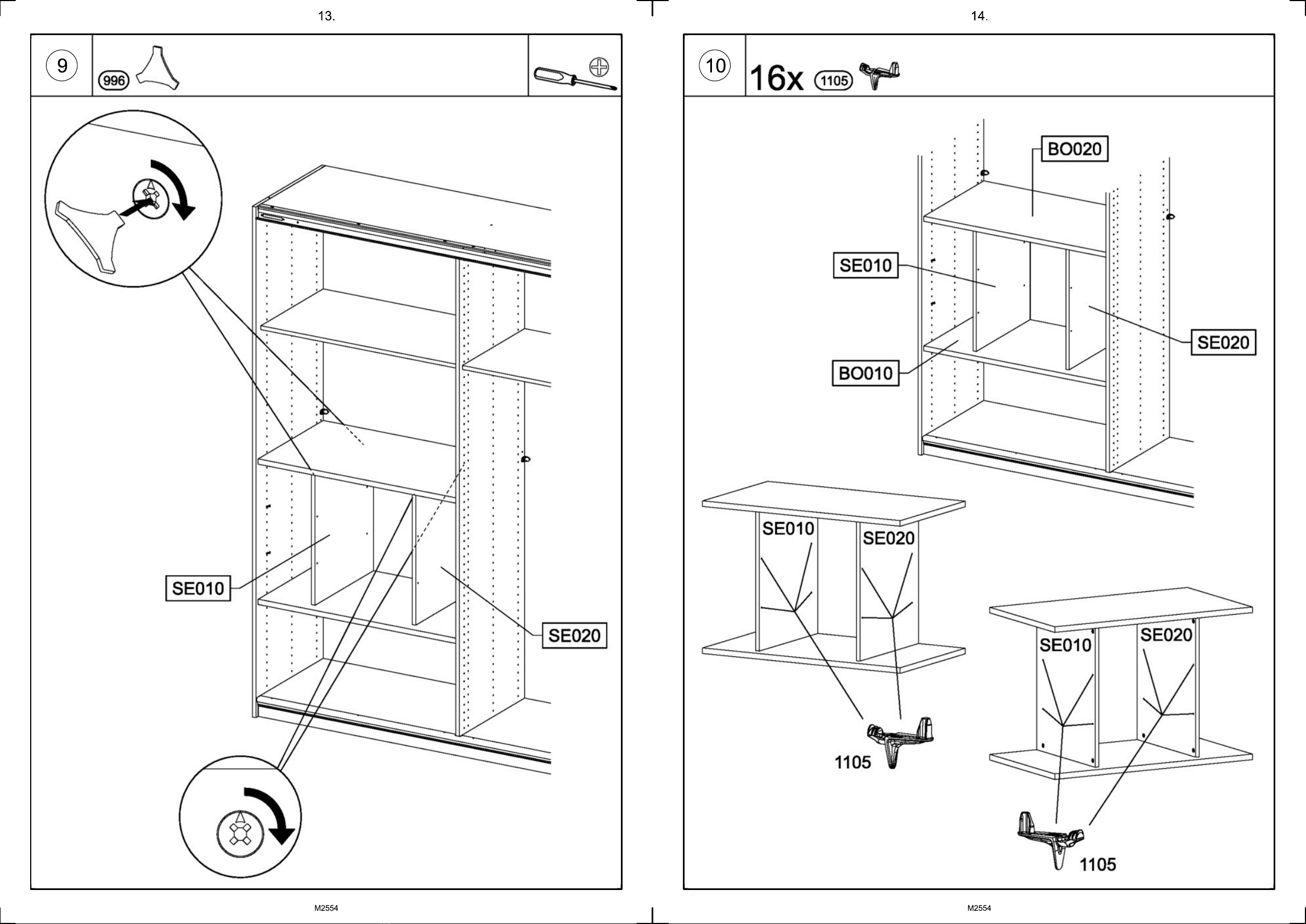 13.

9

996

SE010

SE020

M2554

14.

10

16x 1105

BO020

SE010

SE020

BO010

SE010

SE020

1105

SE010

SE020

1105

M2554