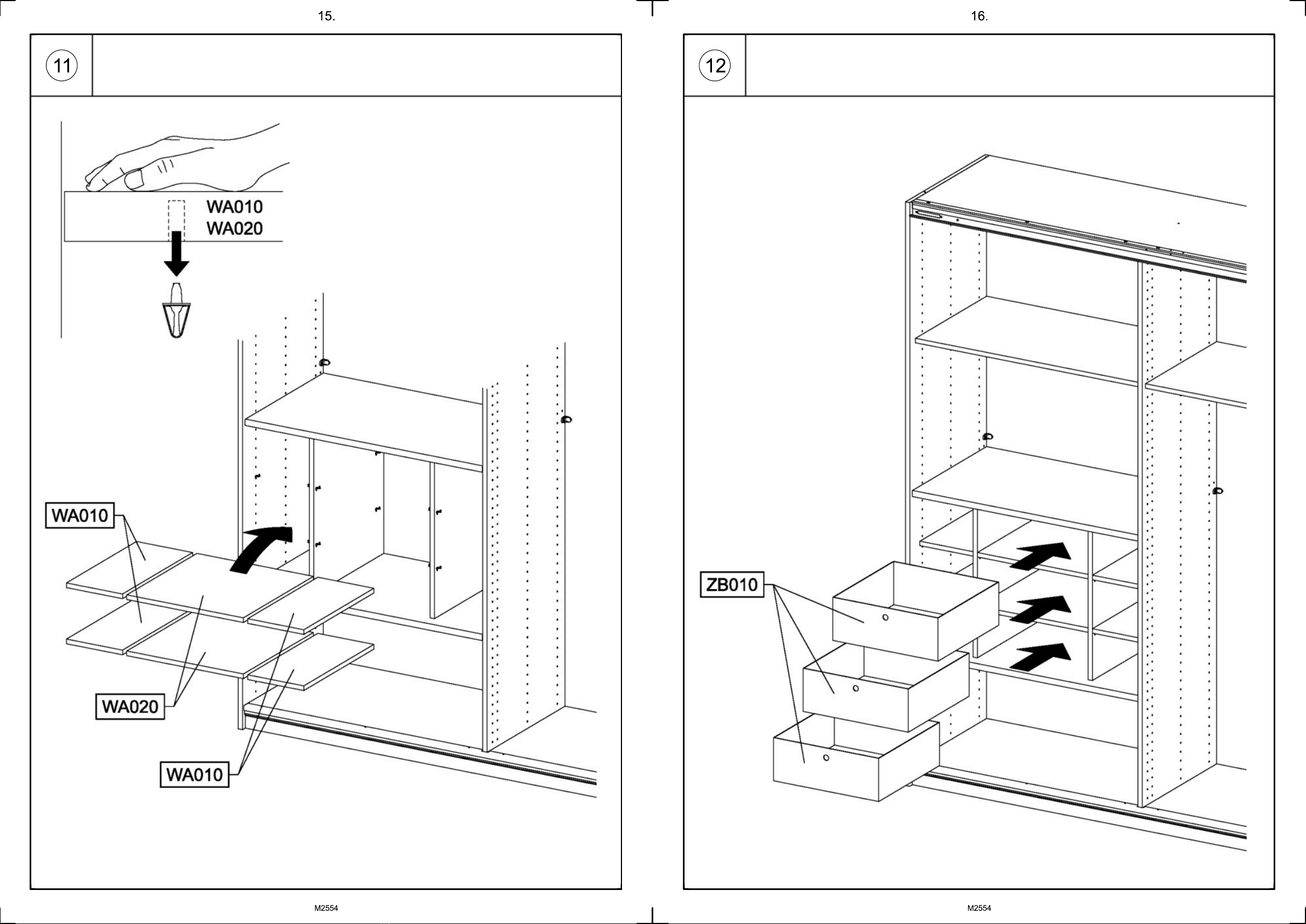 15.

11

WA010
WA020

WA010

WA020

WA010

M2554

16.

12

ZB010

M2554