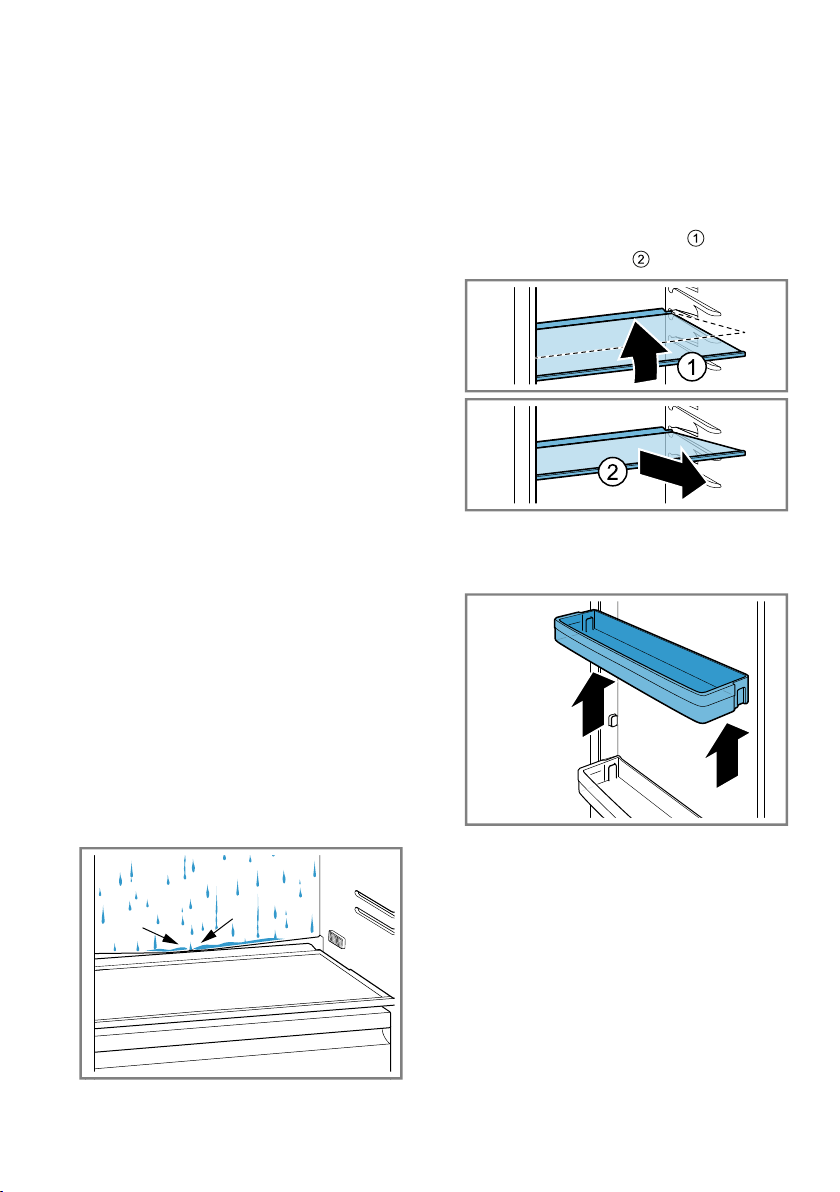 ①
②
1
2