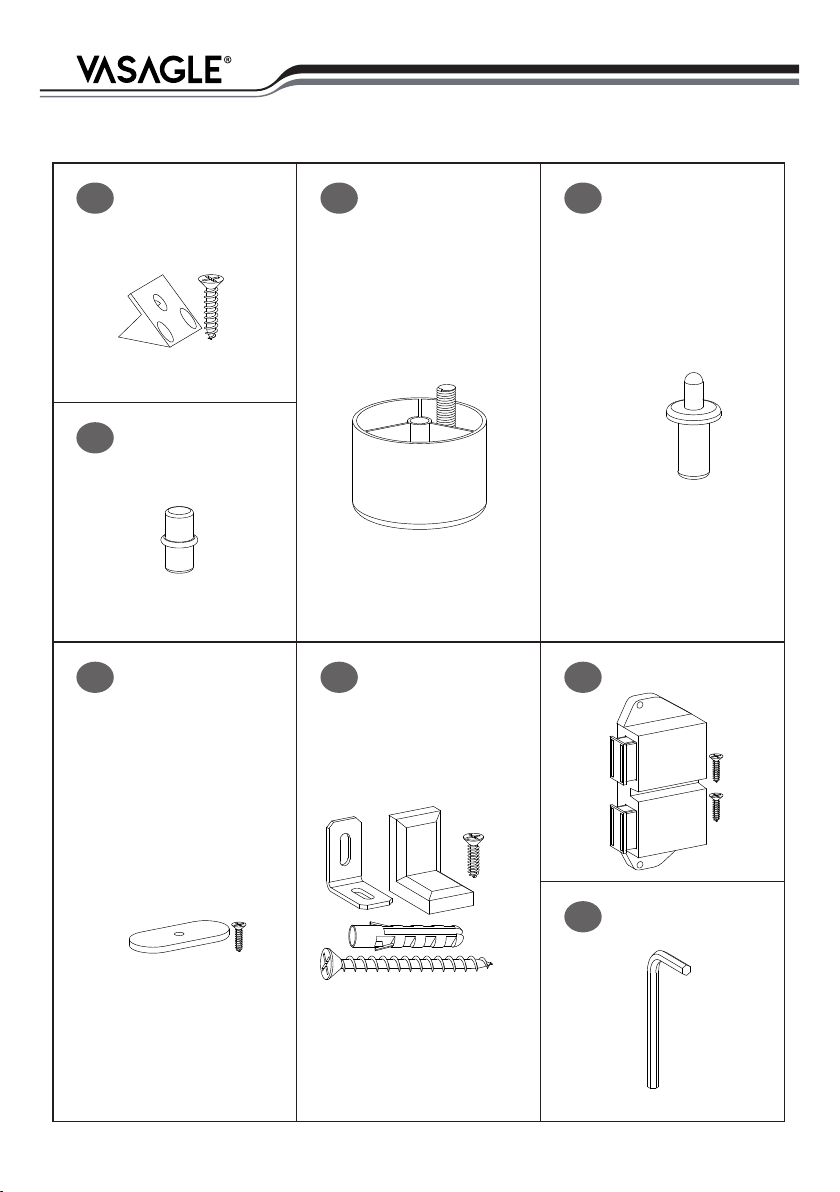 VASAGLE®