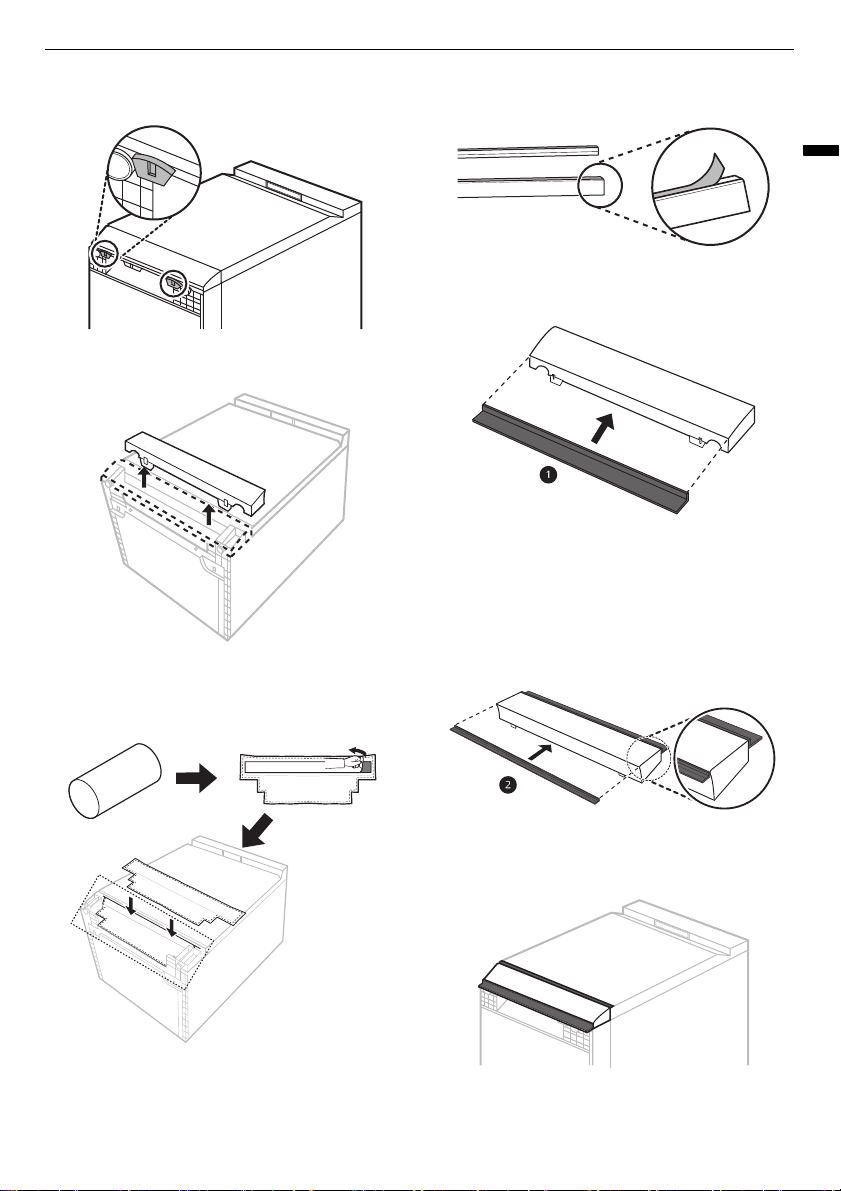 1

2