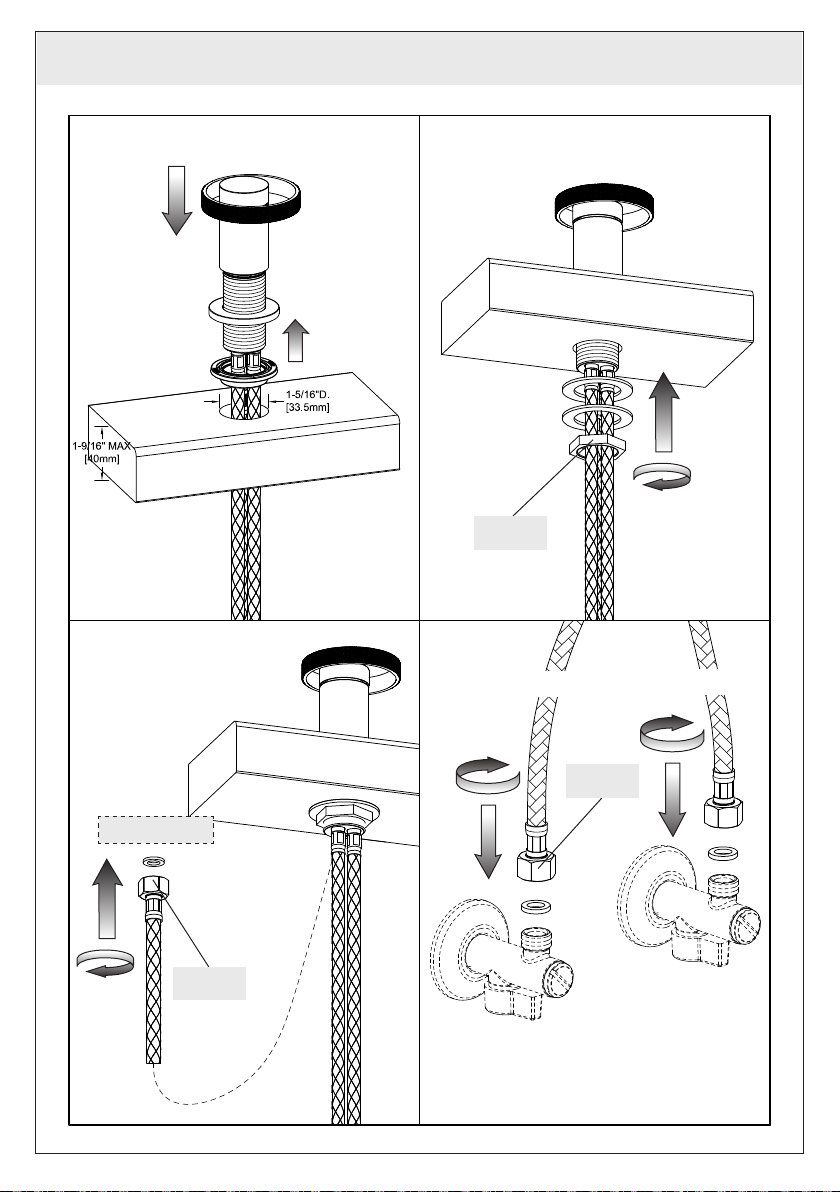 1-5/16"D.
[33.5mm]

1-9/16" MAX
[40mm]