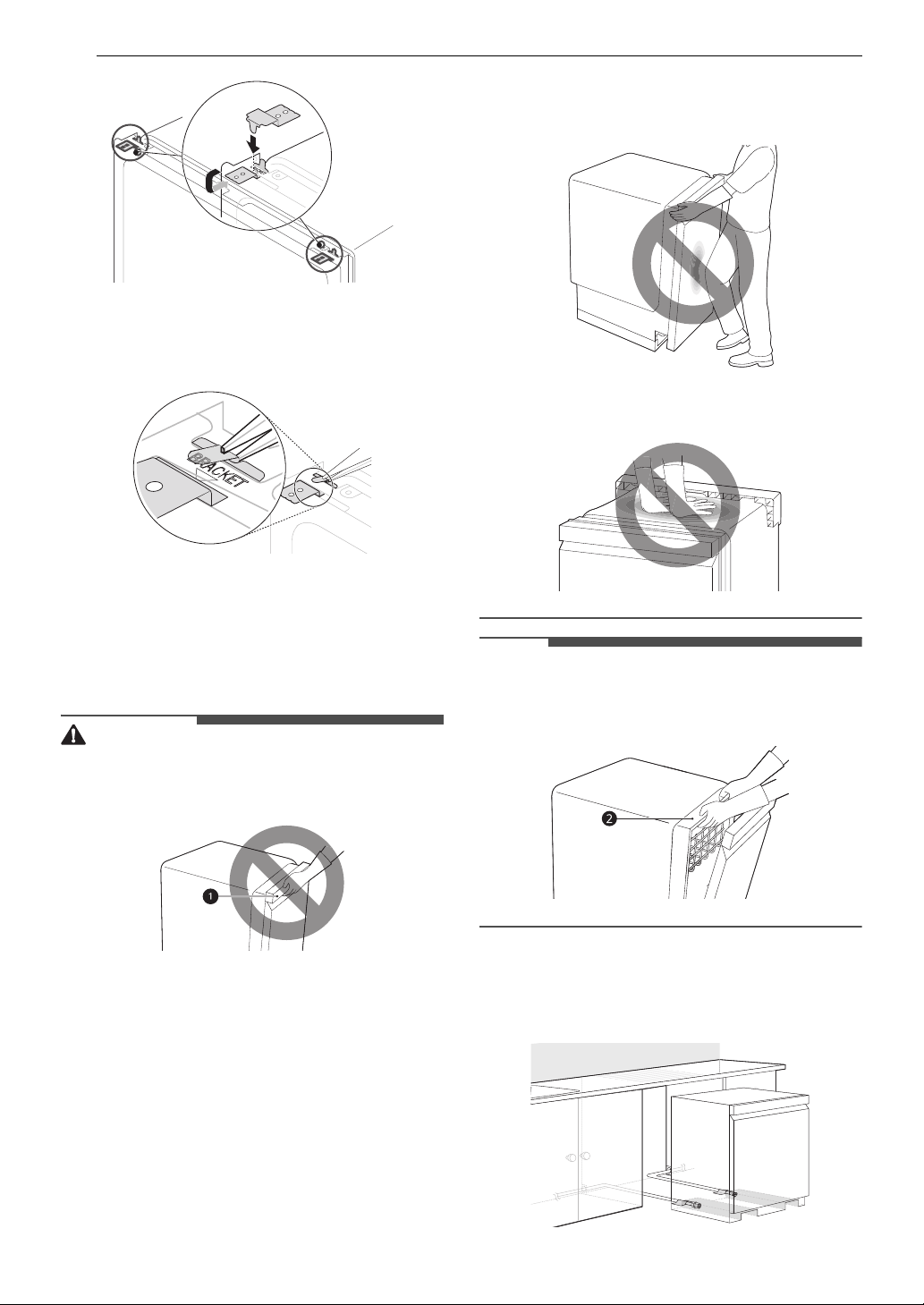 BRACKET

1

2