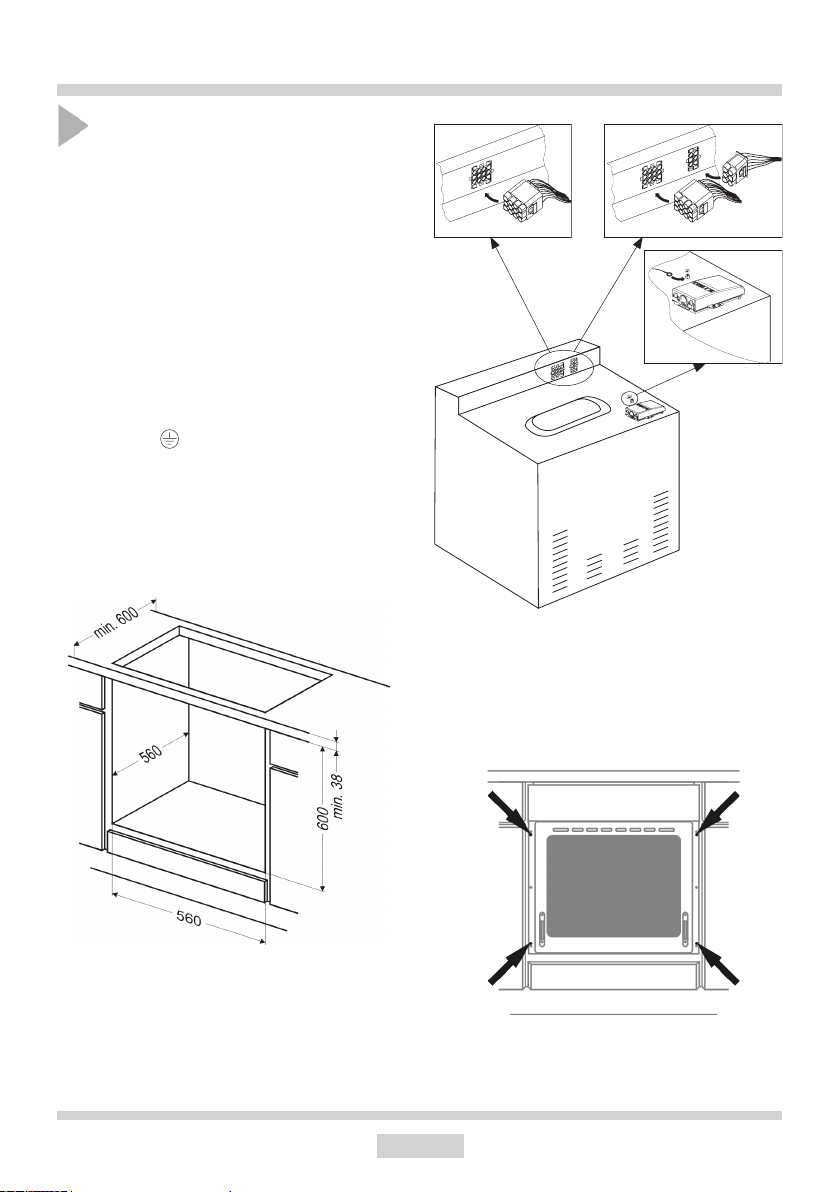 min. 600

560

600

min. 38

560