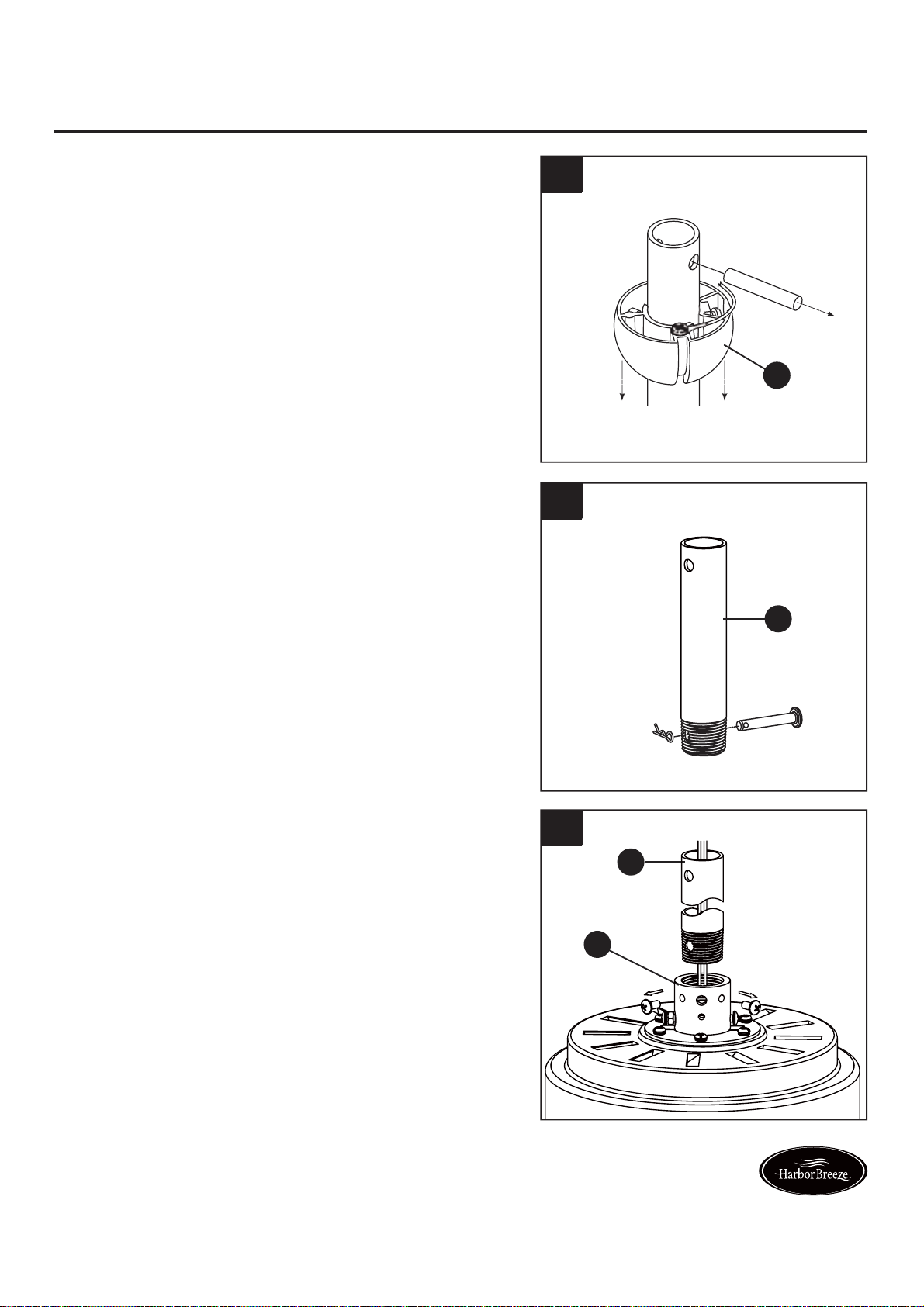 Harbor Breeze.