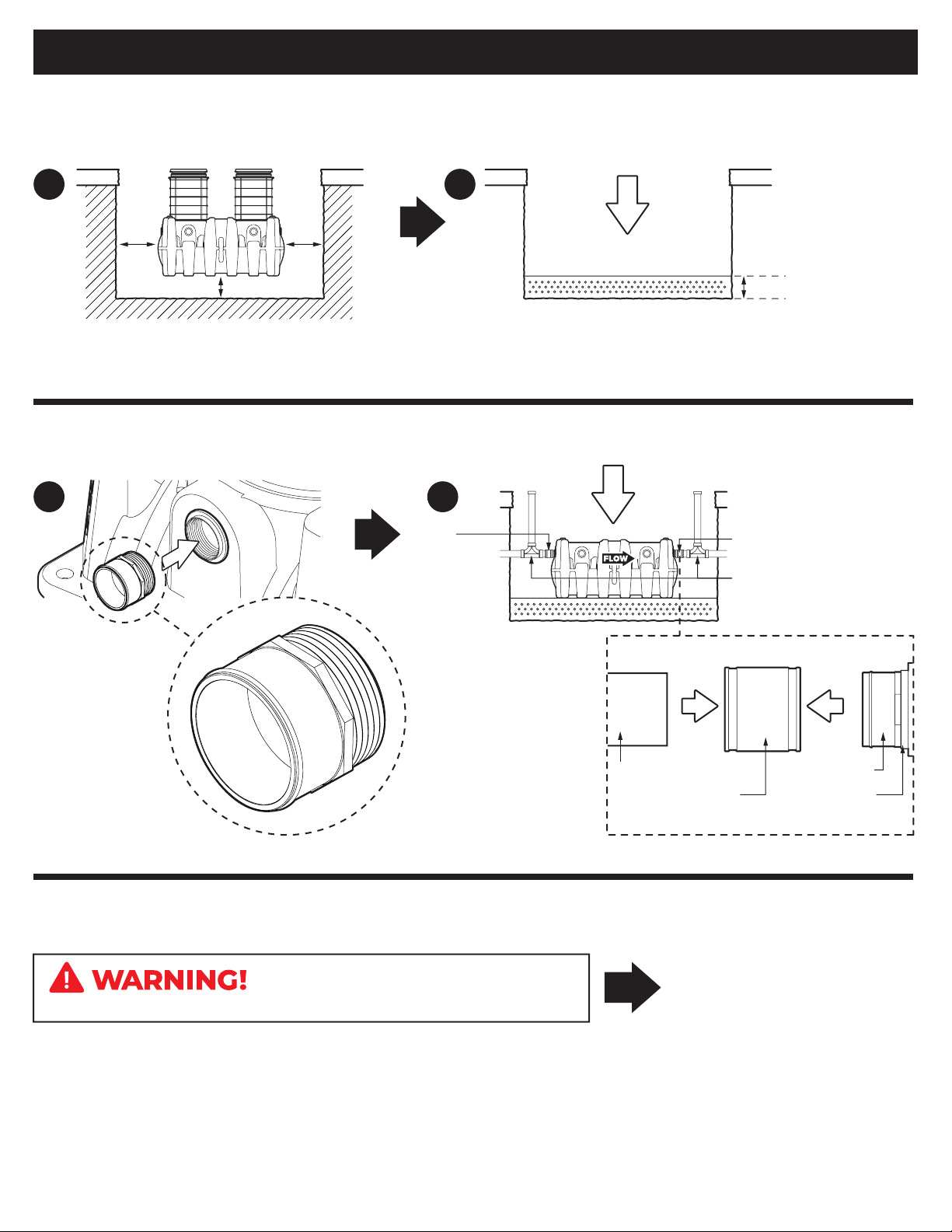 FLOW

WARNING!