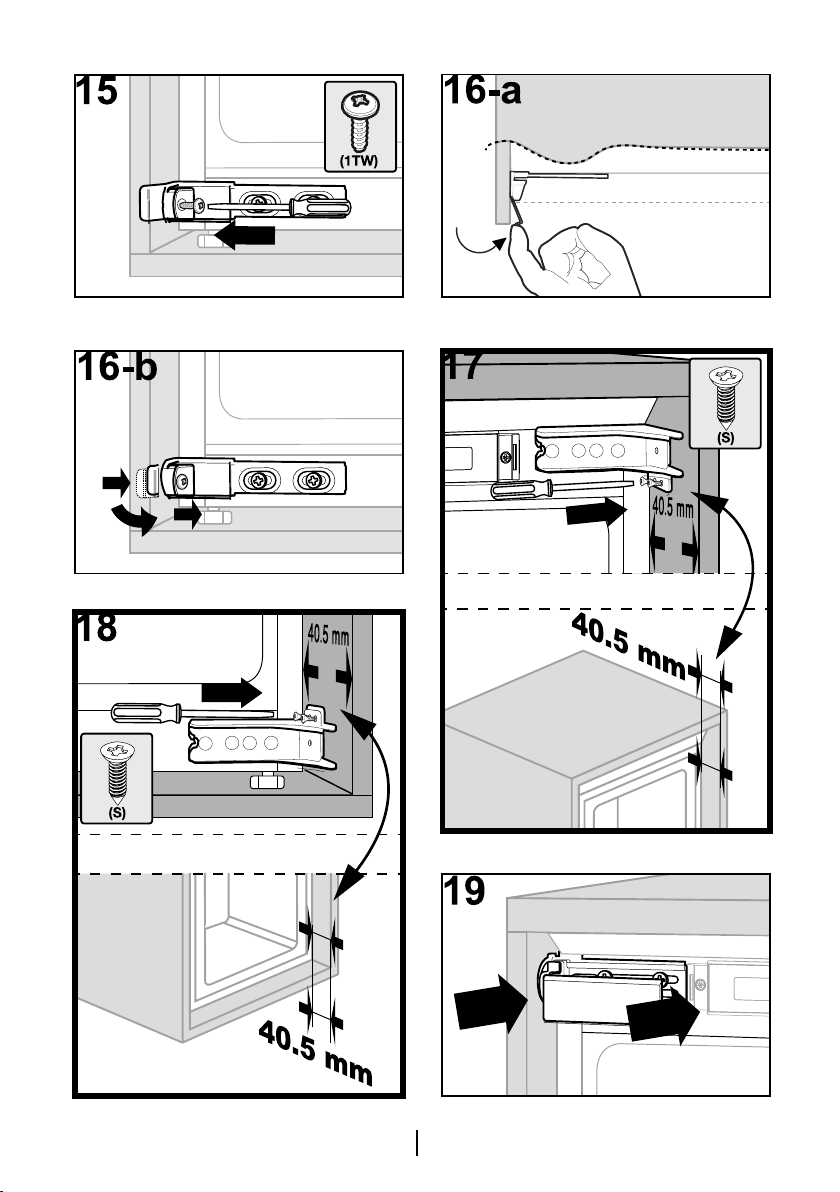 15

(1TW)

16-a

16-b

17

(S)

40.5 mm

40.5 mm

18

40.5 mm

(S)

40.5 mm

19