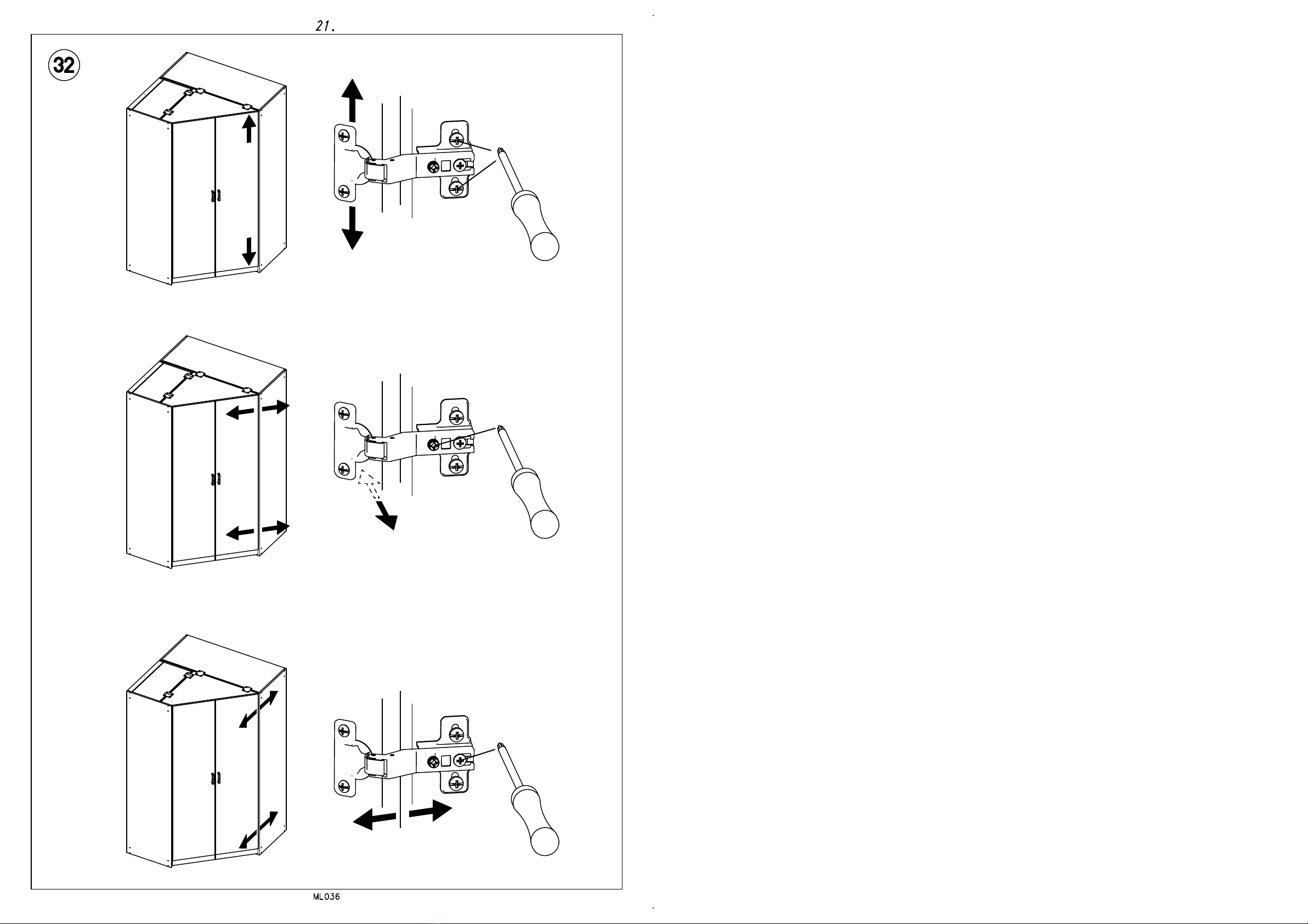 21.

32

ML036