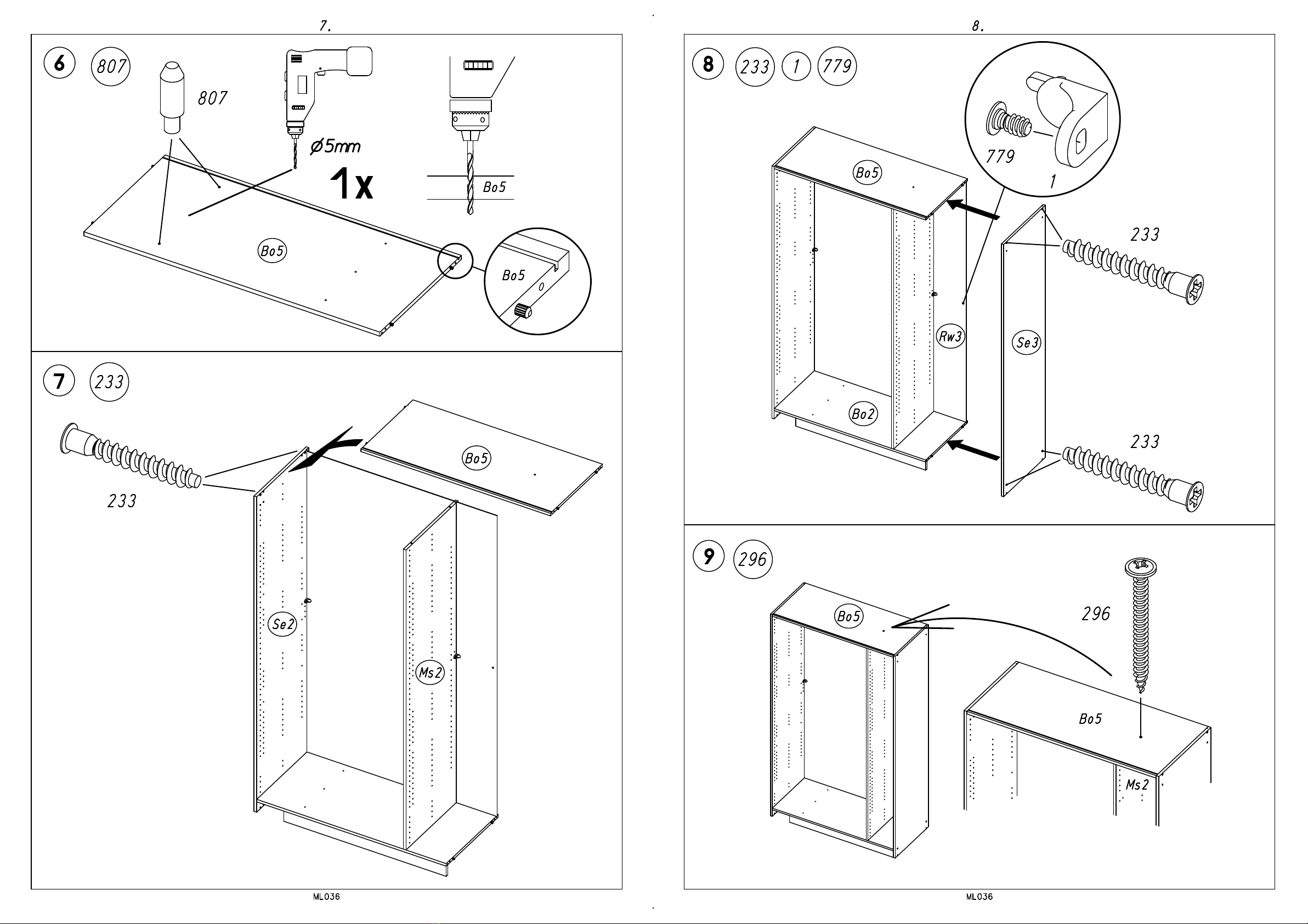 7.

6 807

807

ø5mm

1x

Bo5

Bo5

Bo5

0

7 233

233

Bo5

Se2

Ms2

ML036

8.

8 233 1 779

779

1

Bo5

233

Rw3

Se3

Bo2

233

9 296

296

Bo5

Bo5

Ms2

ML036