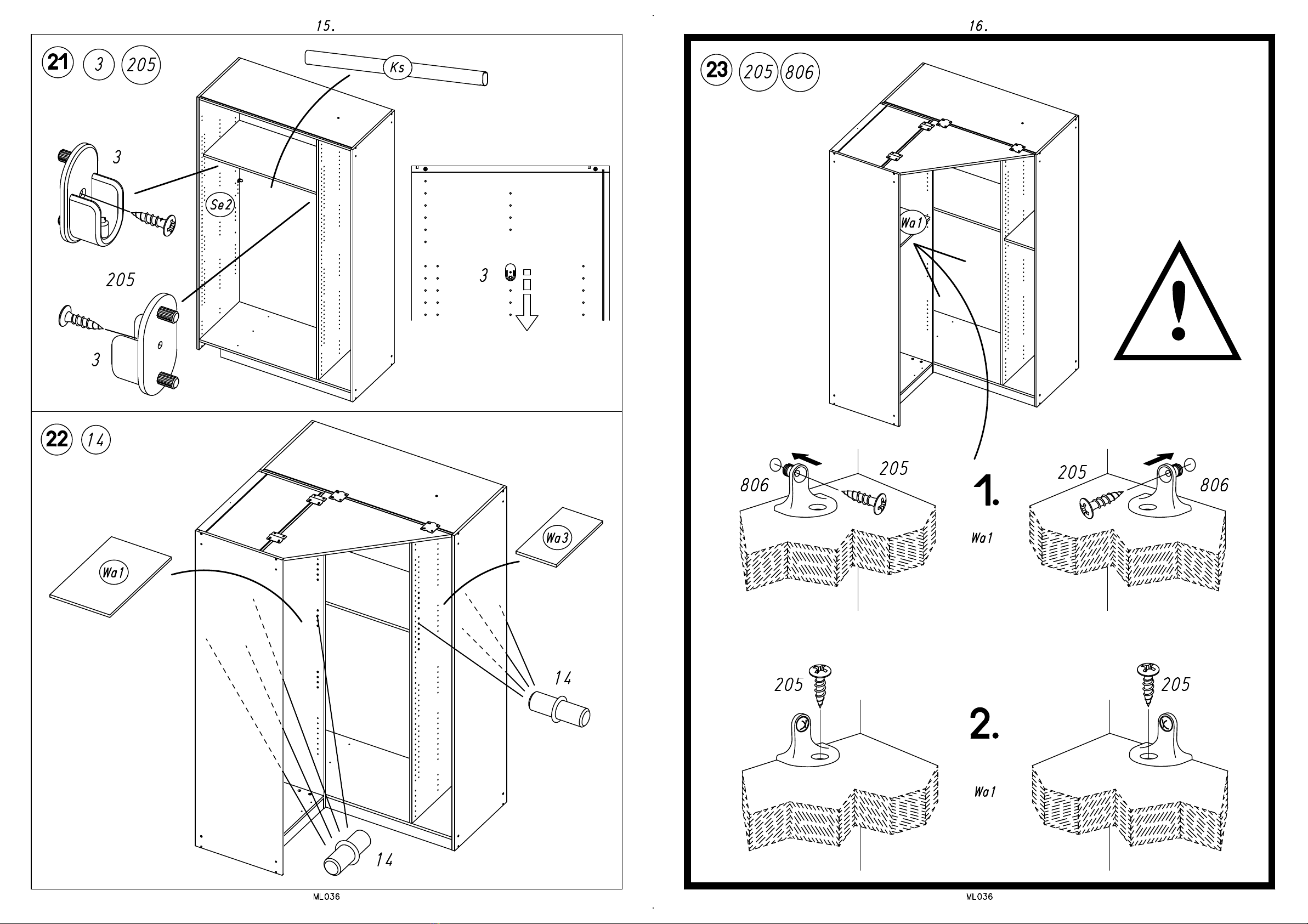 15.

21 3 205

Ks

3

Se2

205

3

3

22 14

Wa1

Wa3

14

14

ML036

16.

23 205 806

Wa1

806

205

1.

205

806

Wa1

205

2.

205

Wa1

ML036