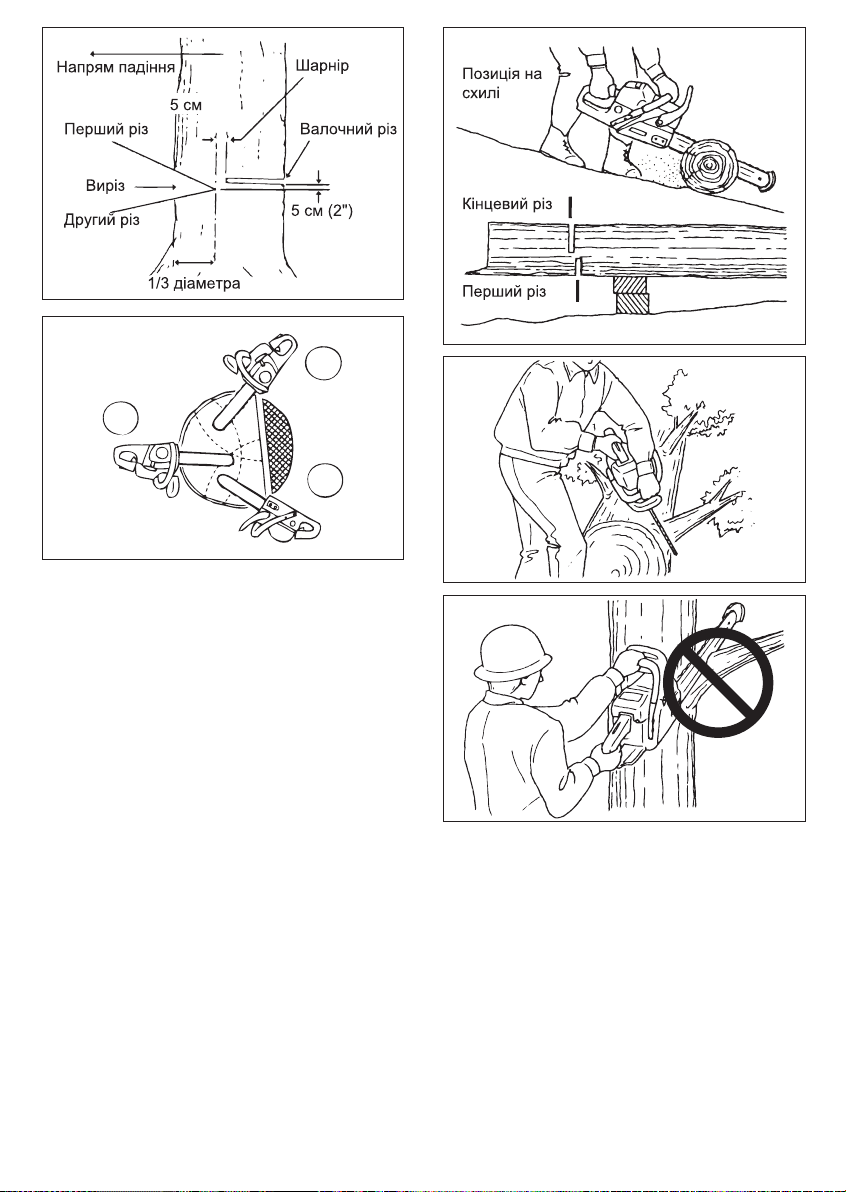 Напрям падіння
Шарнір
5 см
Перший різ
Валочний різ
Виріз
Другий різ
5 см (2")
1/3 діаметра

Позиція на схилі
Кінцевий різ
Перший різ