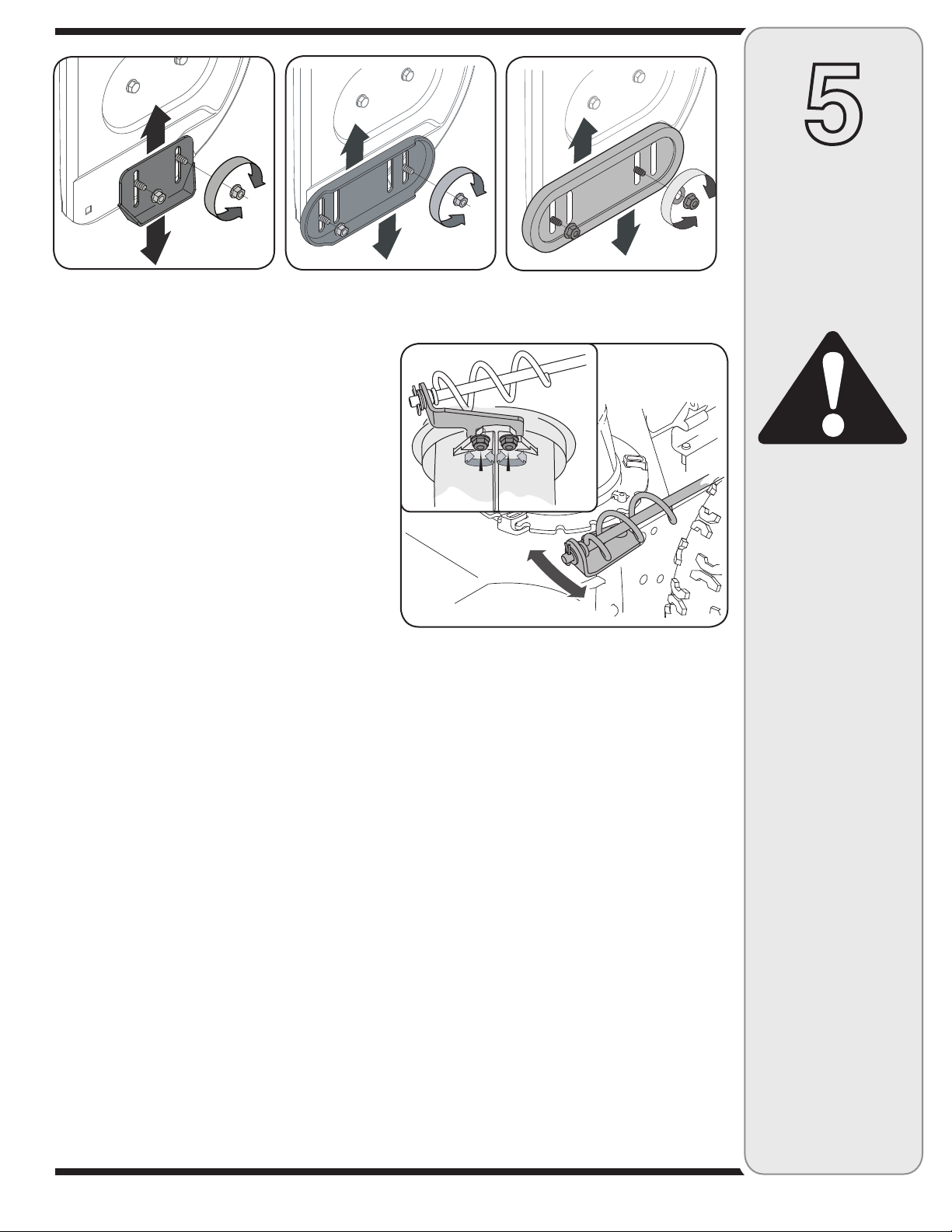 5