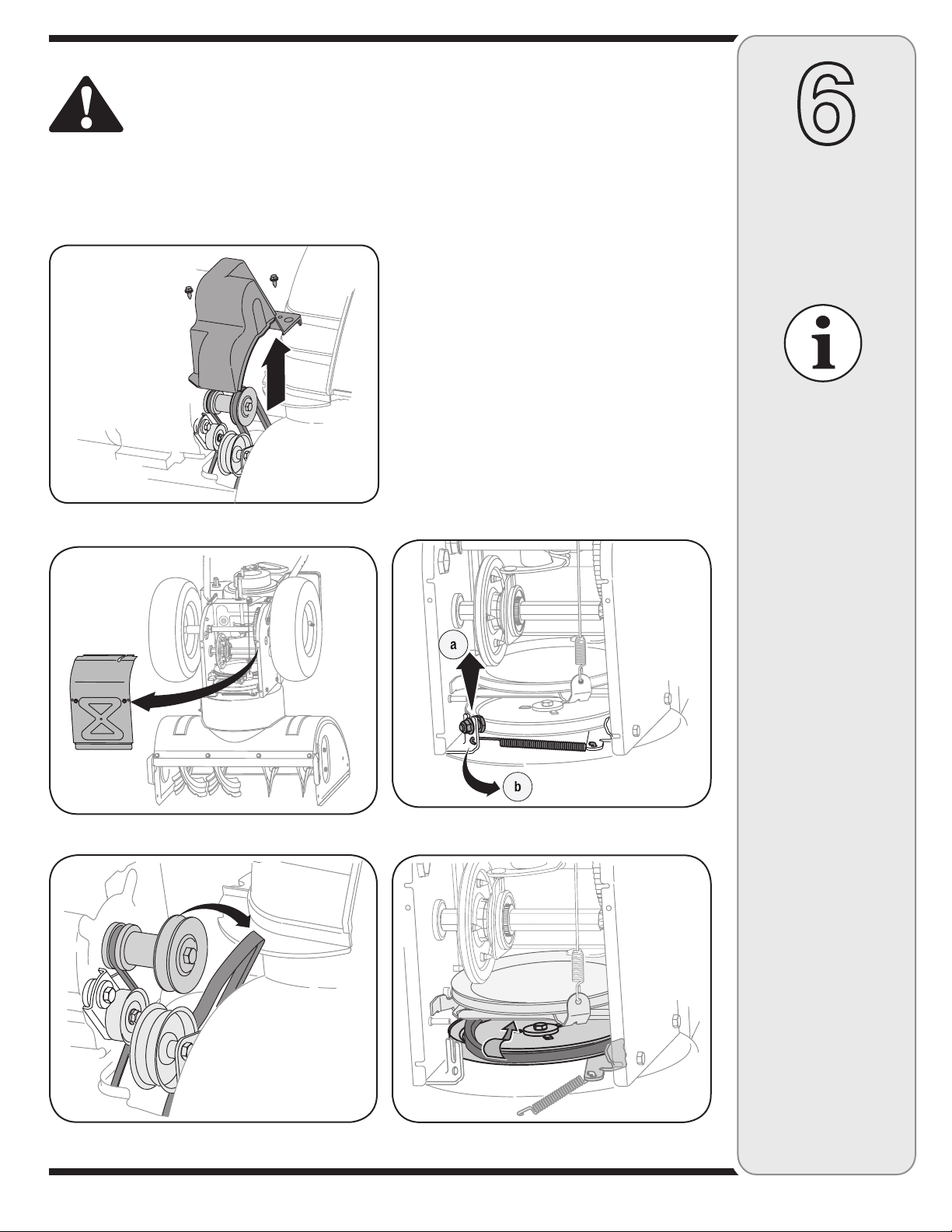 6

a

b