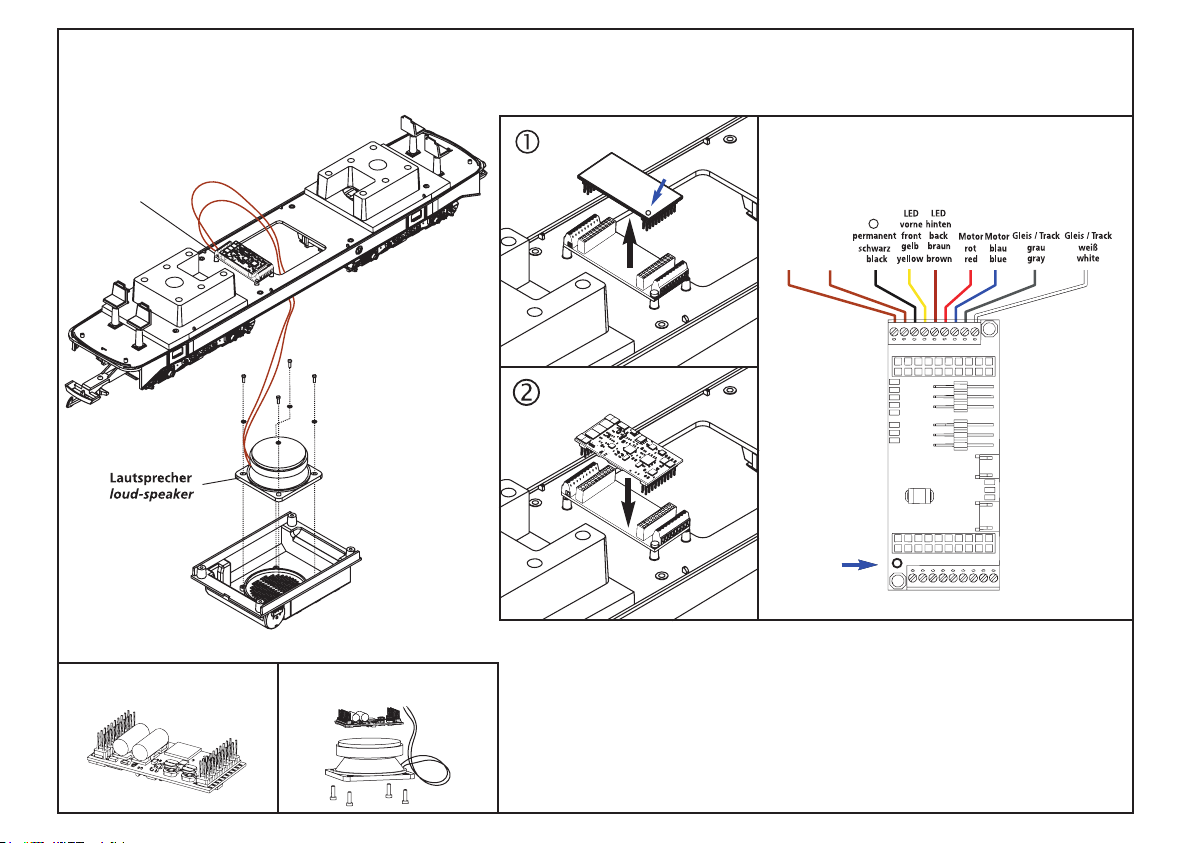 Lautsprecher
loud-speaker

①

②

permanent
schwarz
black

LED
vorne
front
gelb
yellow

LED
hinten
back
braun
brown

Motor
rot
red

Motor
blau
blue

Gleis / Track
grau
gray

Gleis / Track
weiß
white