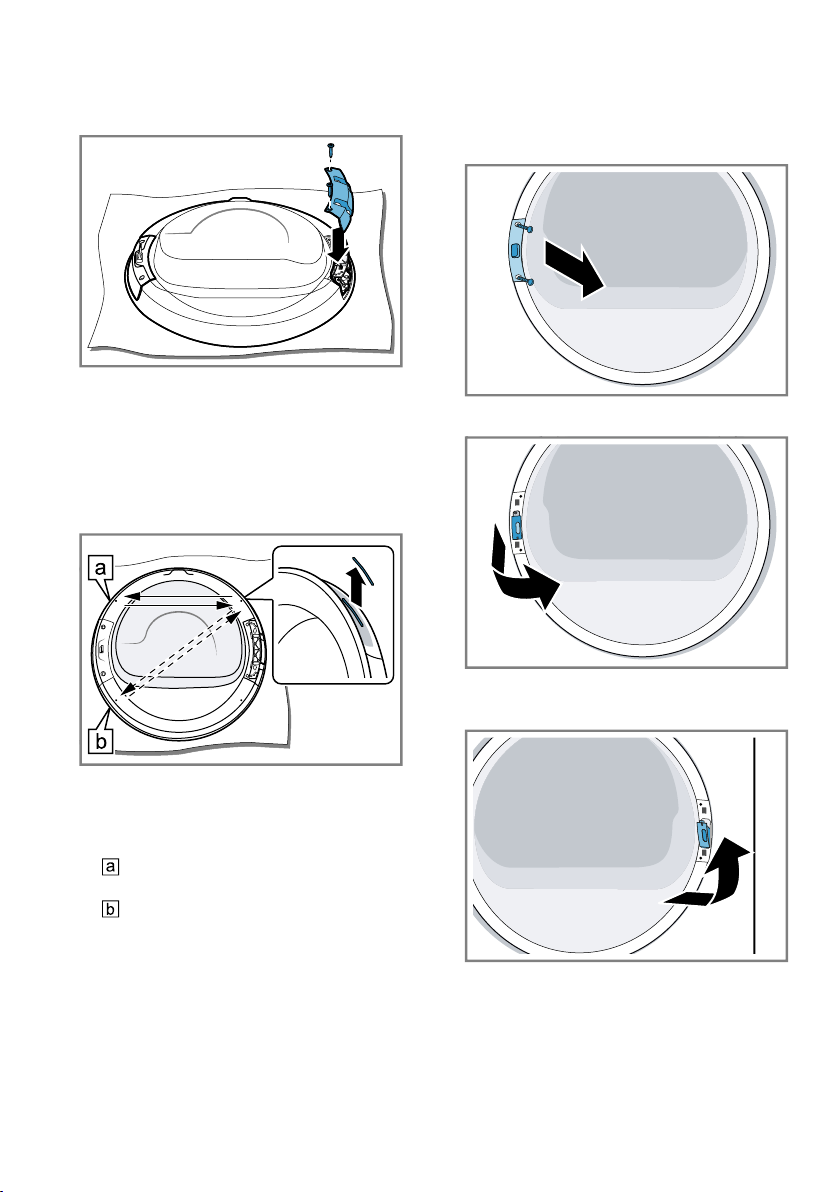 a

b

a

b