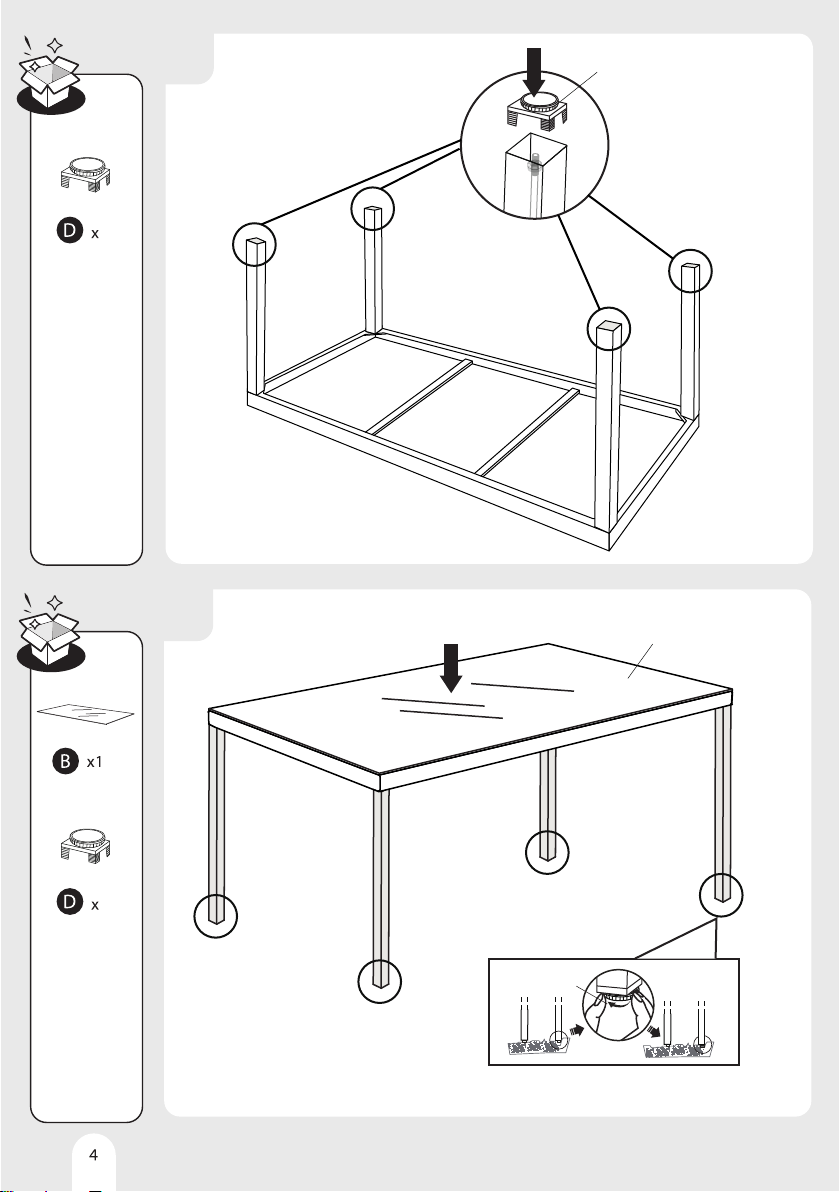 D x

B x1

D x

4