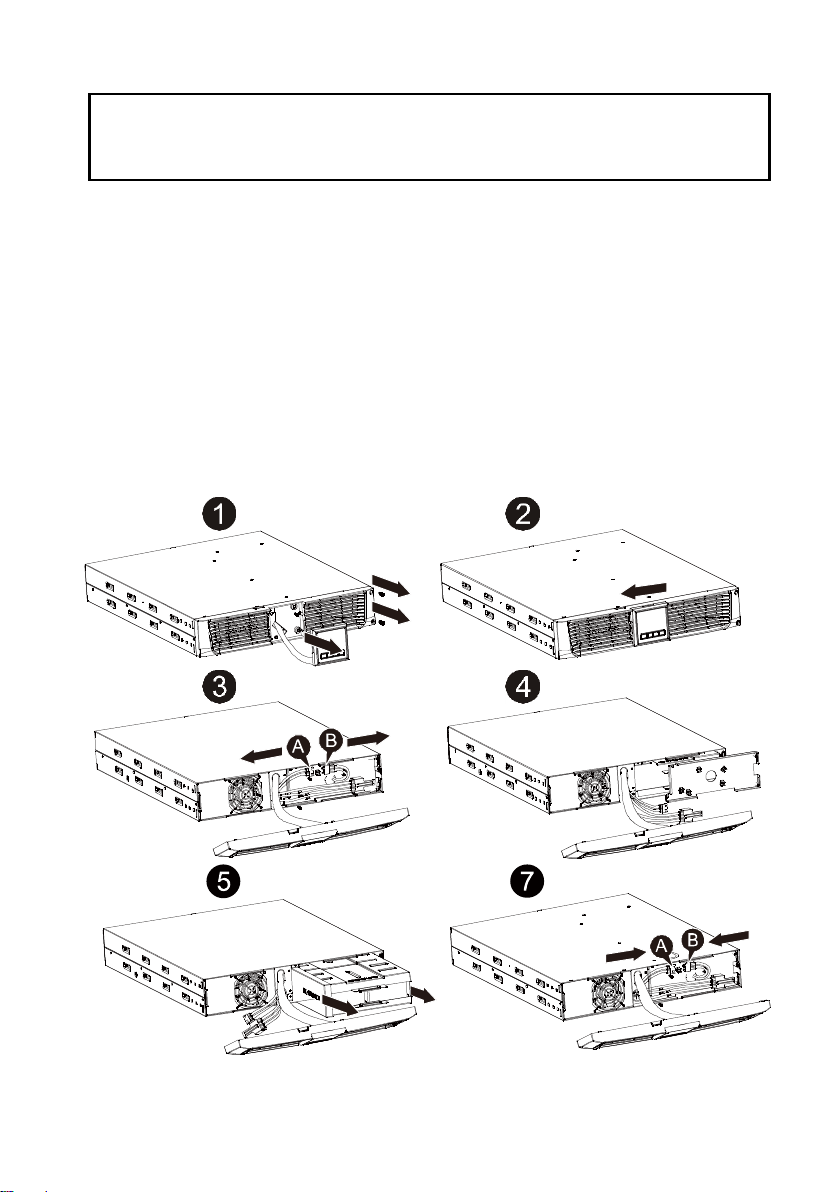 1

2

3

A

B

4

5

7

A

B