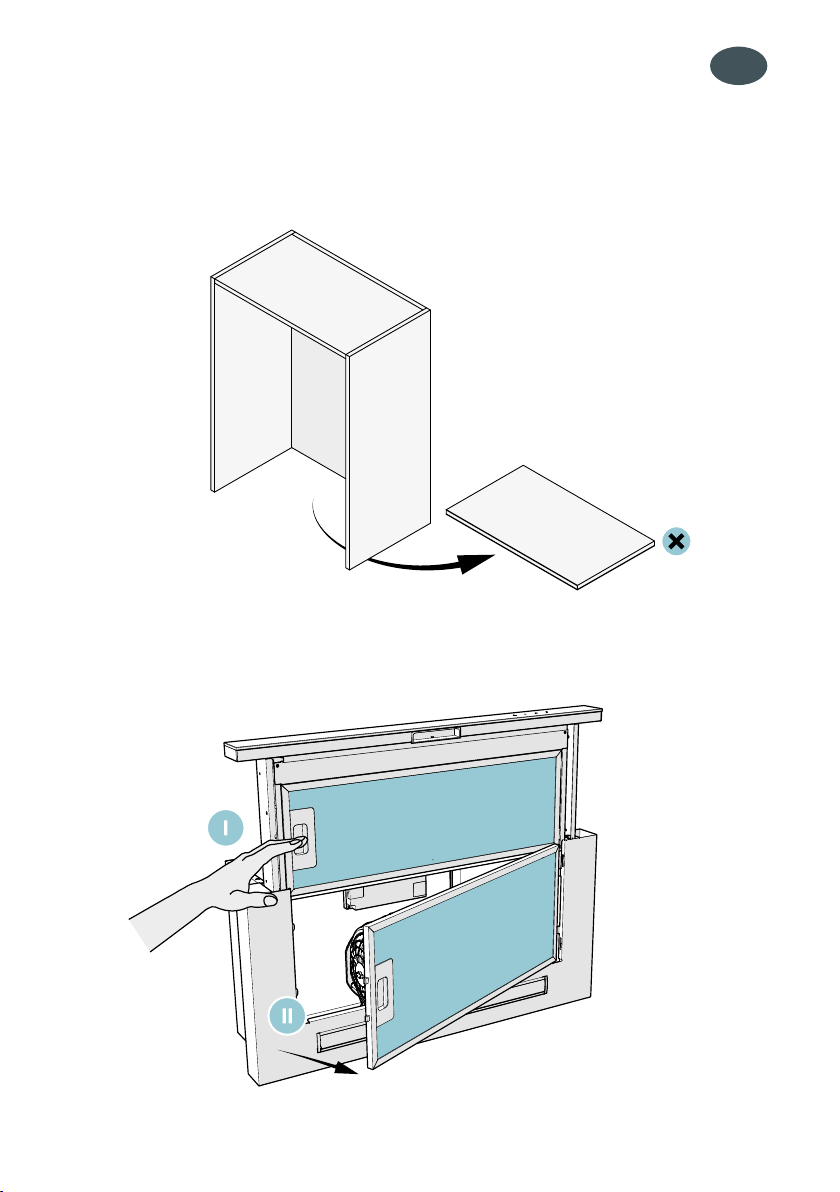 I

II