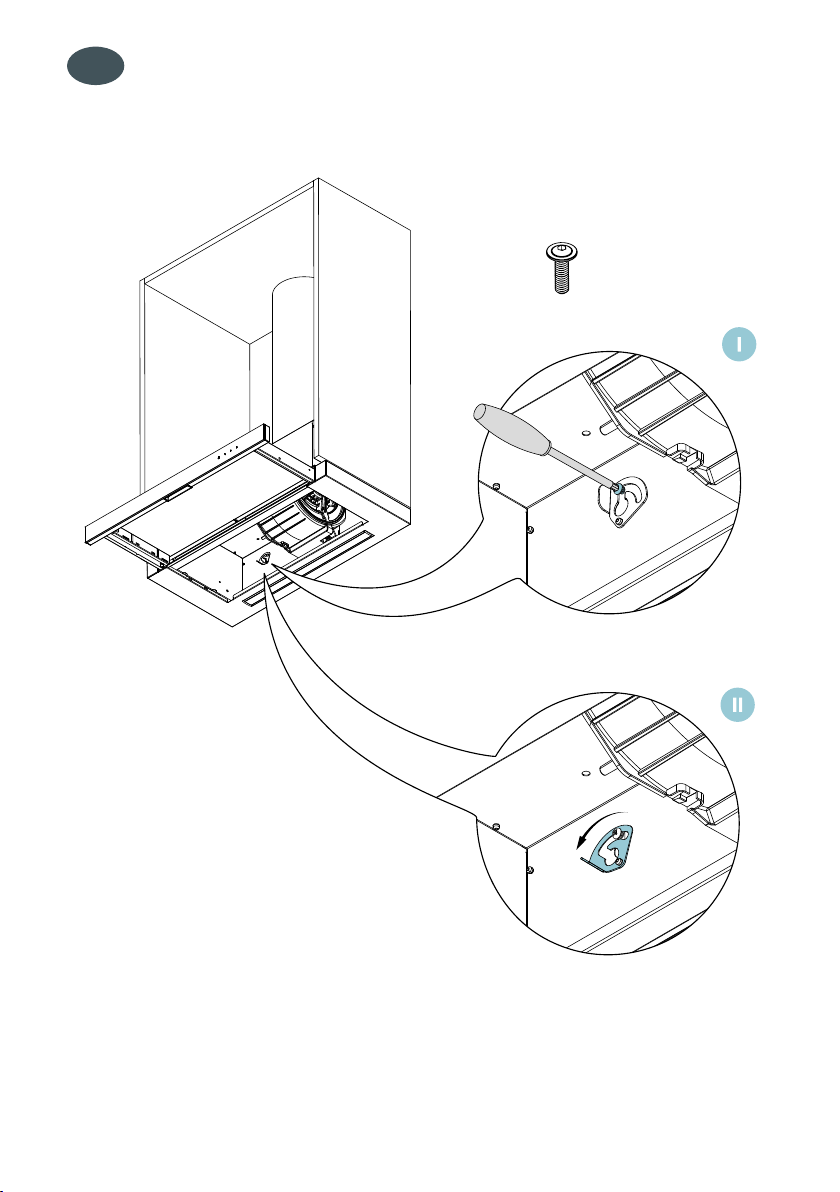 I

II