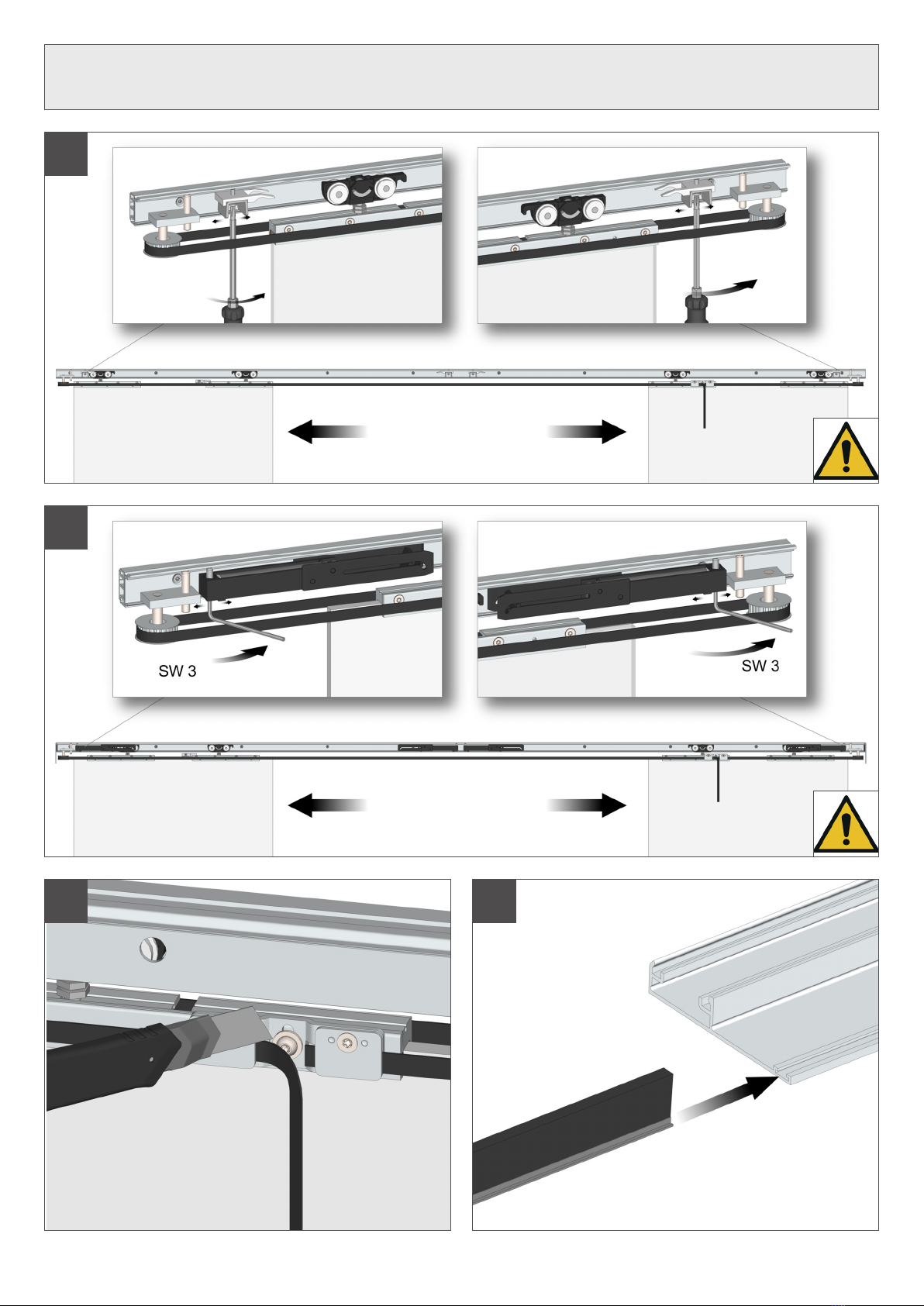 SW 3

SW 3