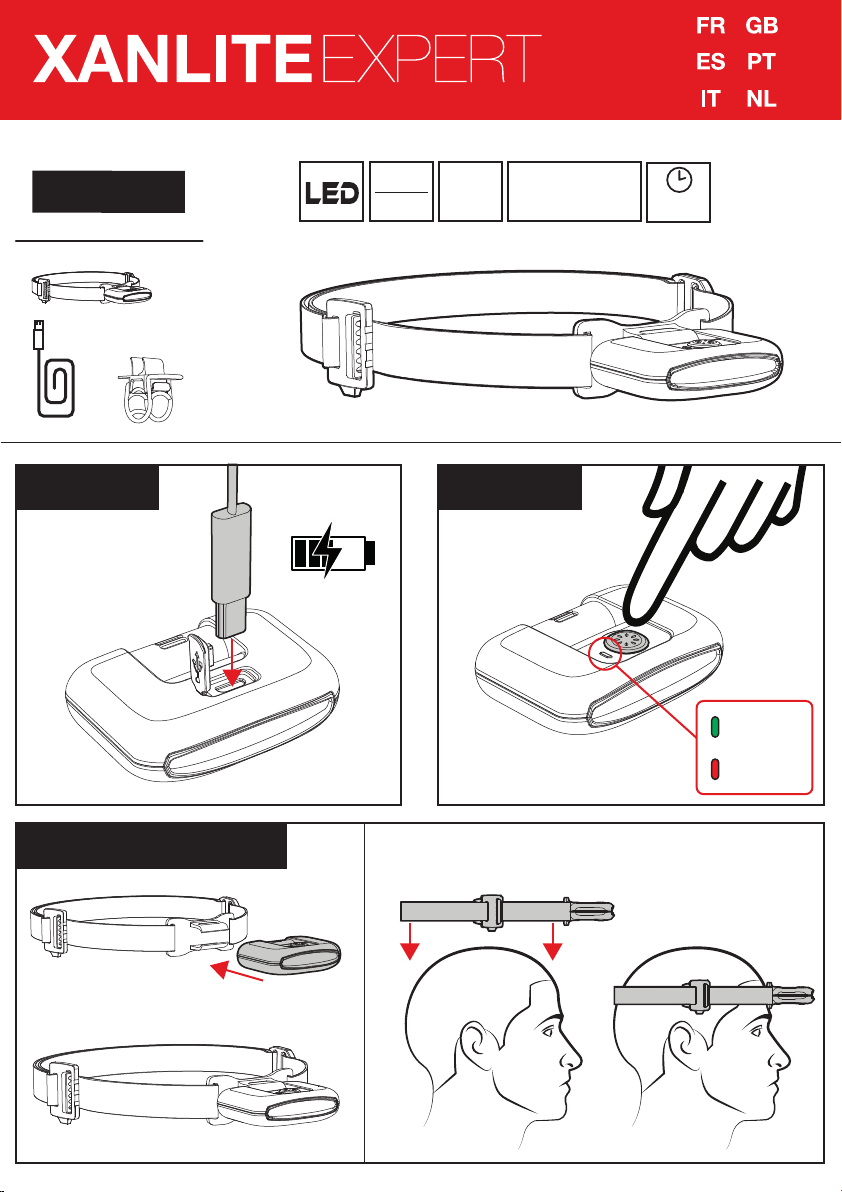 XANLITE EXPERT

FR GB
ES PT
IT NL

LED