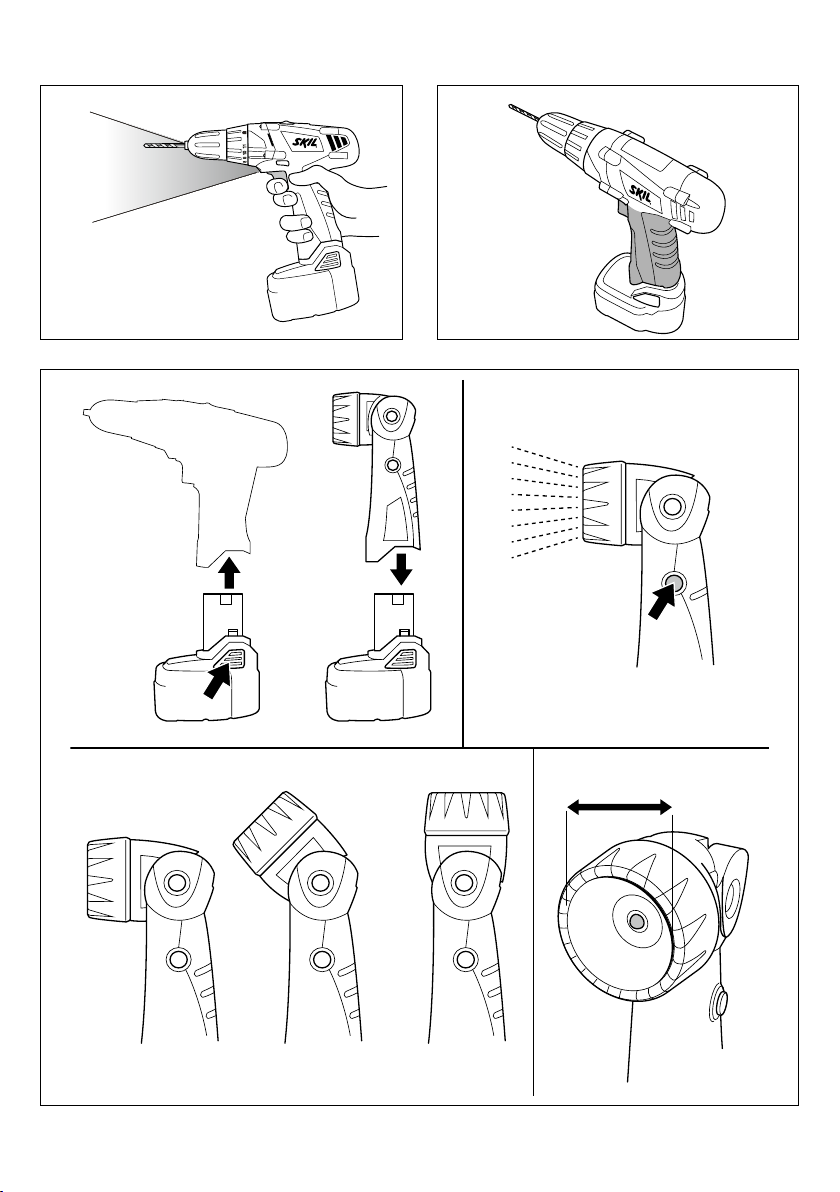 SKIL

SKIL