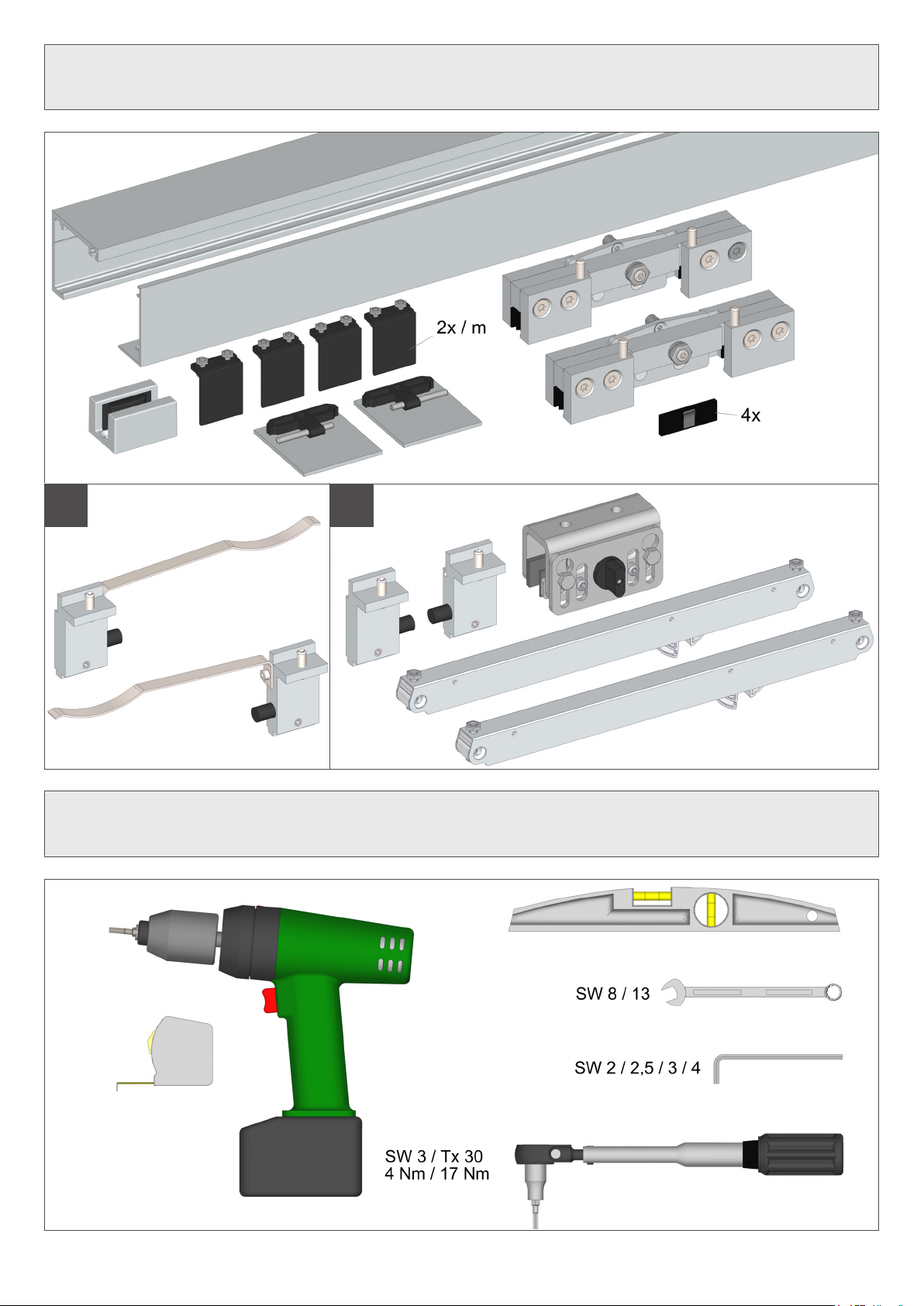 2x / m

4x

SW 8 / 13

SW 2 / 2,5 / 3 / 4

SW 3 / Tx 30
4 Nm / 17 Nm