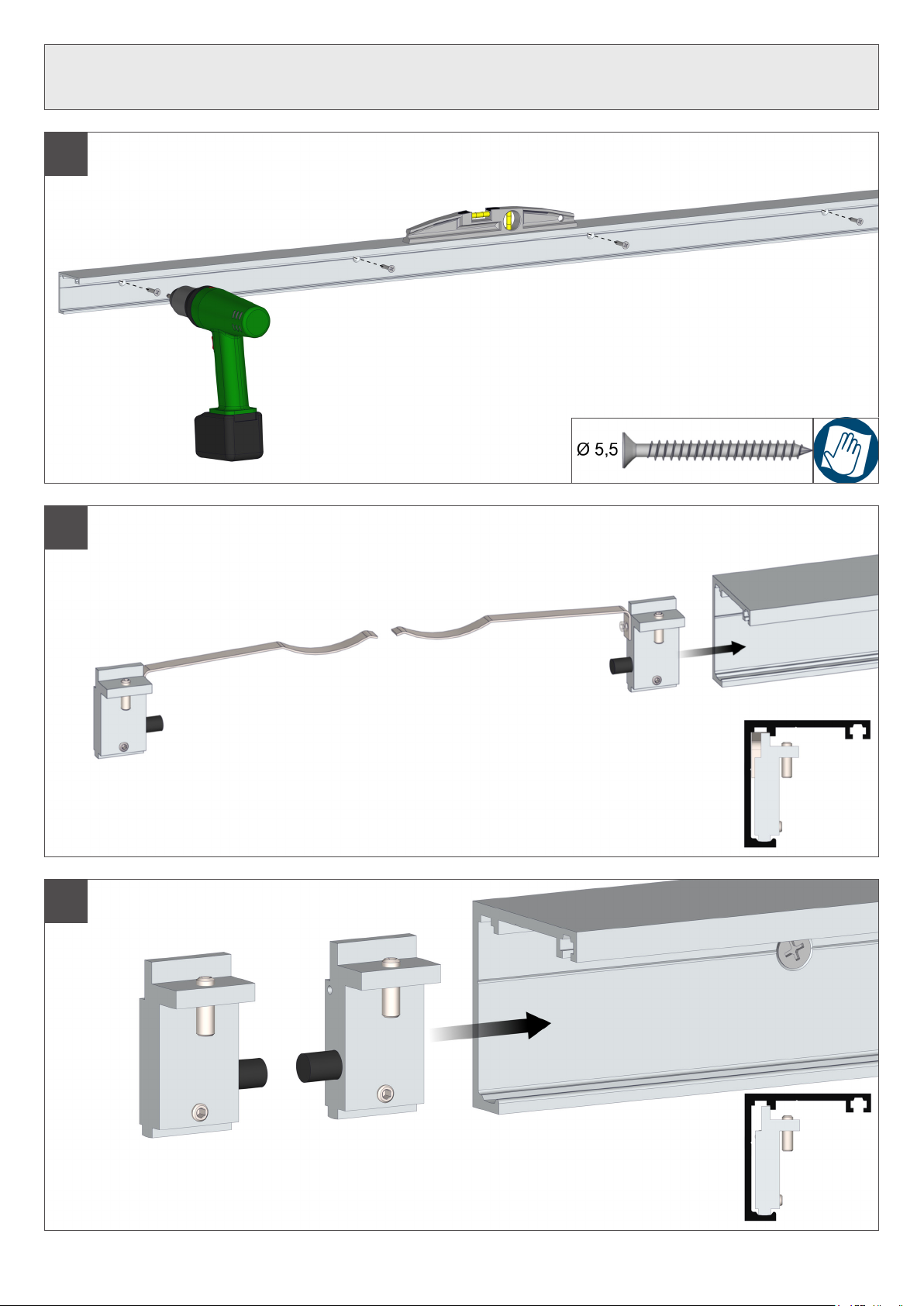 Ø 5,5