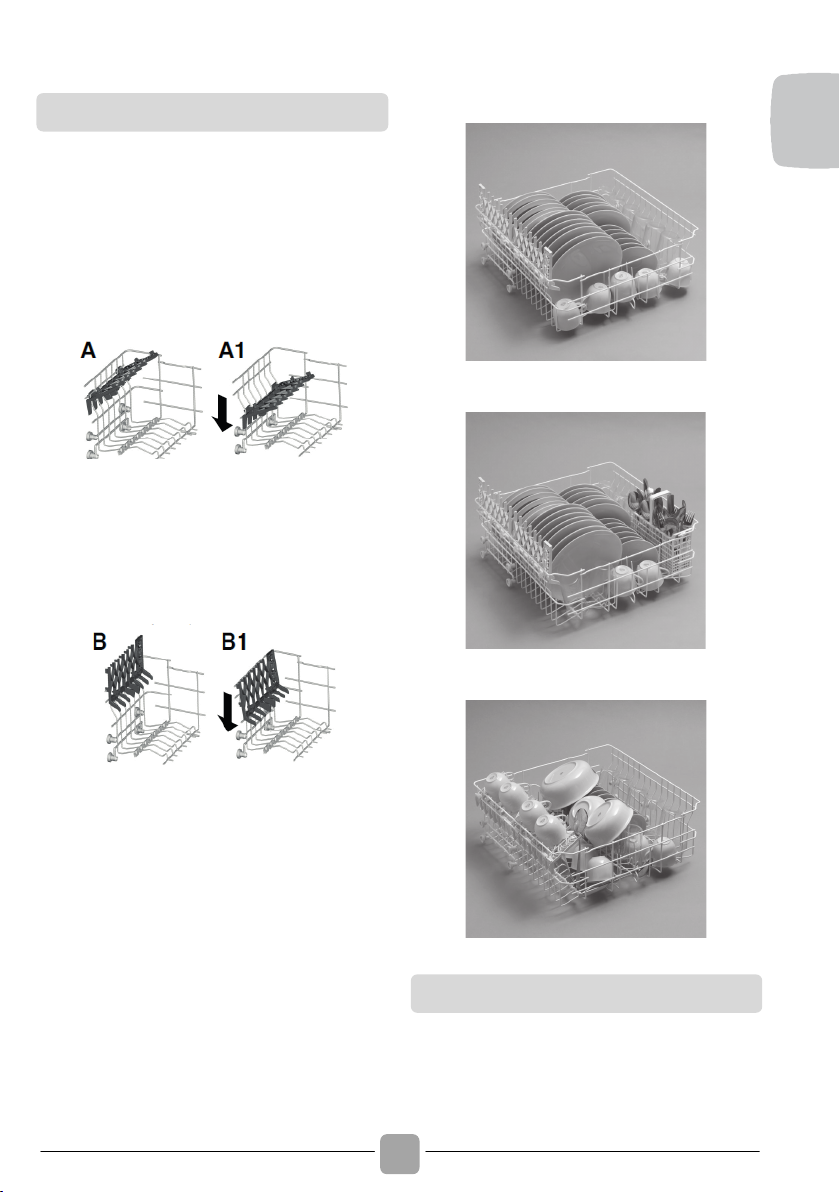 A

A1

B

B1