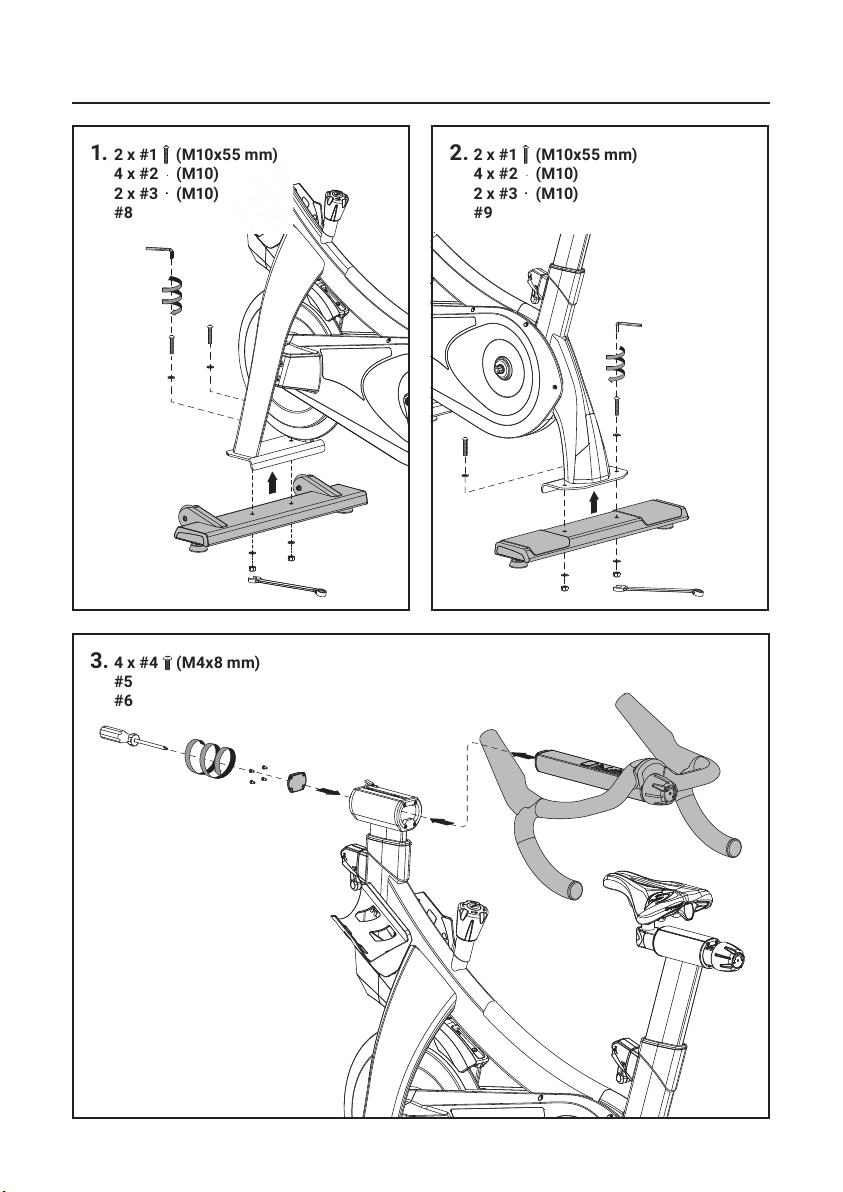 1. 2 x #1 (M10x55 mm)
4 x #2 (M10)
2 x #3 (M10)
#8

2. 2 x #1 (M10x55 mm)
4 x #2 (M10)
2 x #3 (M10)
#9

3. 4 x #4 (M4x8 mm)
#5
#6