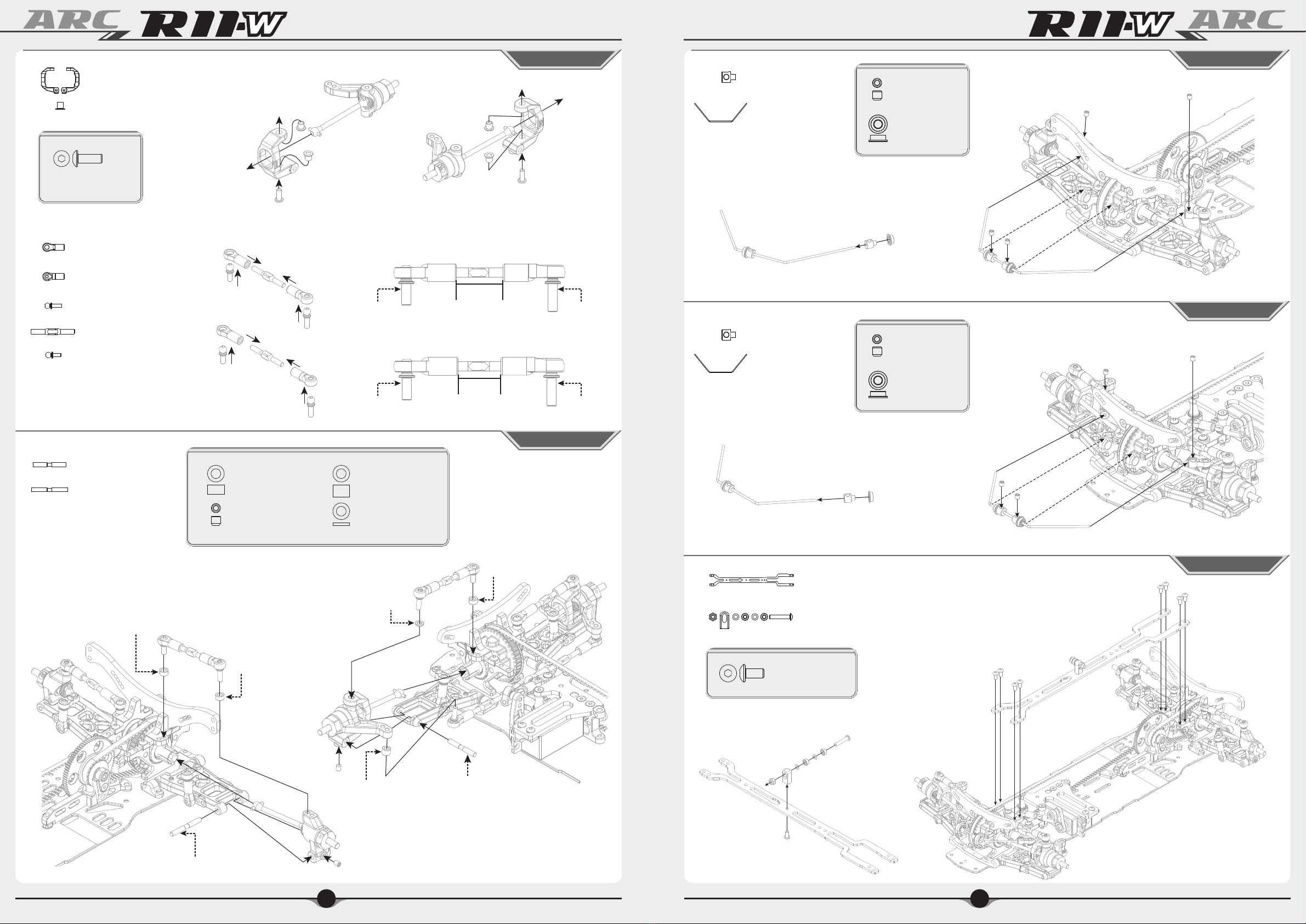 ARC R11-W

R11-W ARC