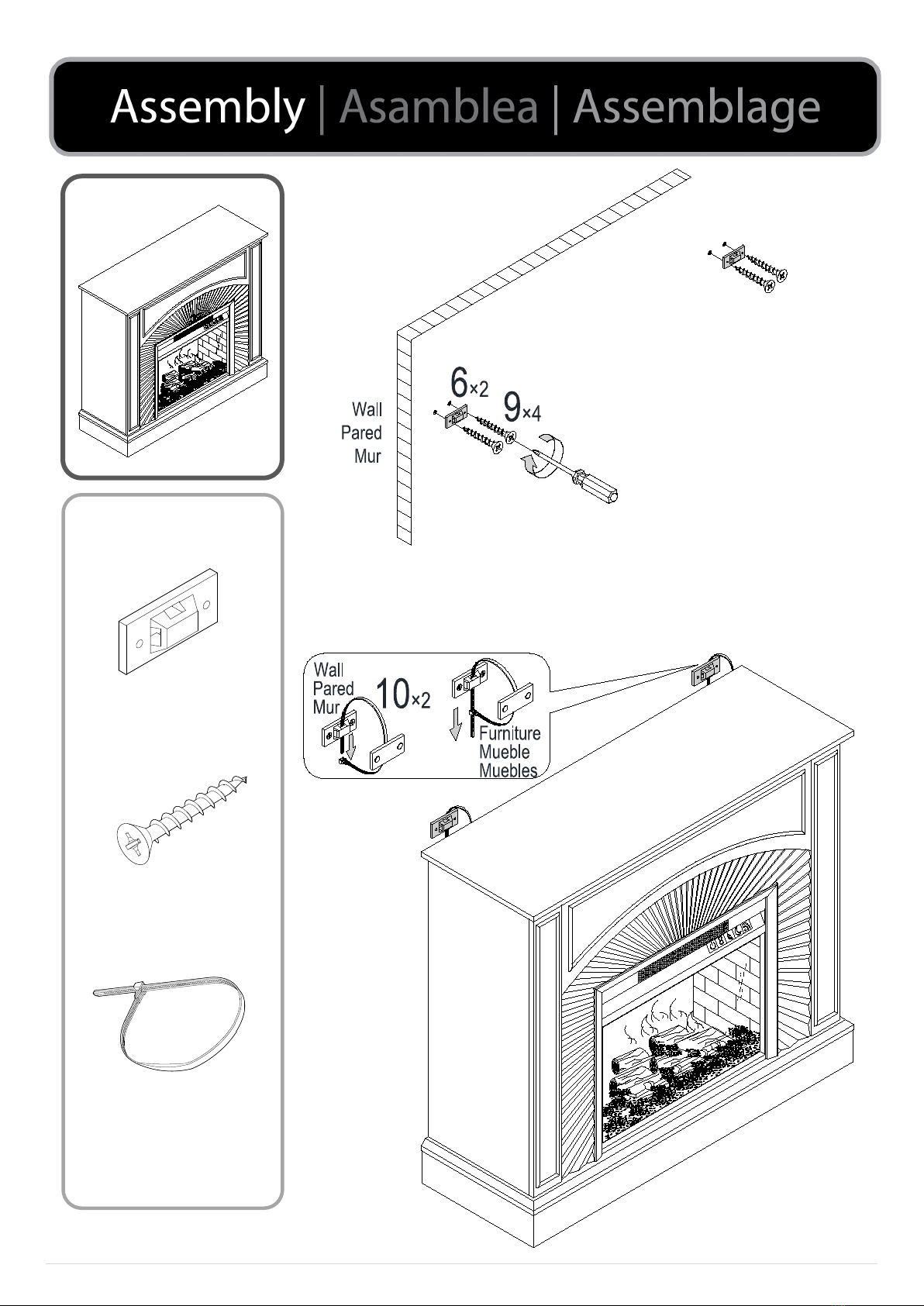 Assembly | Asamblea | Assemblage

Wall
Pared
Mur

6×2 9×4

Wall
Pared
Mur

10×2

Furniture
Mueble
Muebles